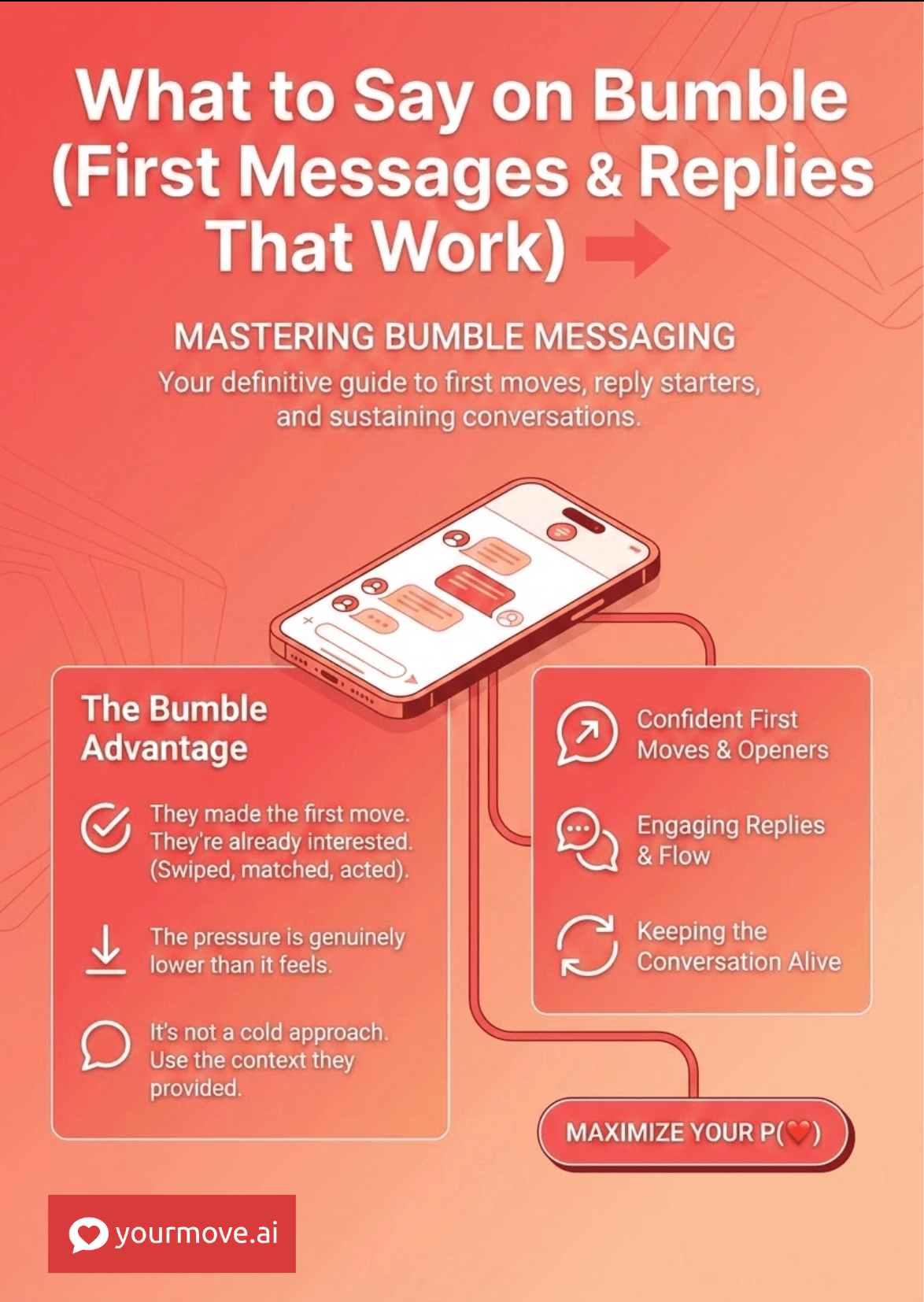 What to Say on Bumble (First Messages & Replies That Work)

MASTERING BUMBLE MESSAGING

Your definitive guide to first moves, reply starters, and sustaining conversations.

The Bumble Advantage

They made the first move. They're already interested. (Swiped, matched, acted).

The pressure is genuinely lower than it feels.

It's not a cold approach. Use the context they provided.

Confident First Moves & Openers

Engaging Replies & Flow

Keeping the Conversation Alive

MAXIMIZE YOUR P(❤️)

yourmove.ai