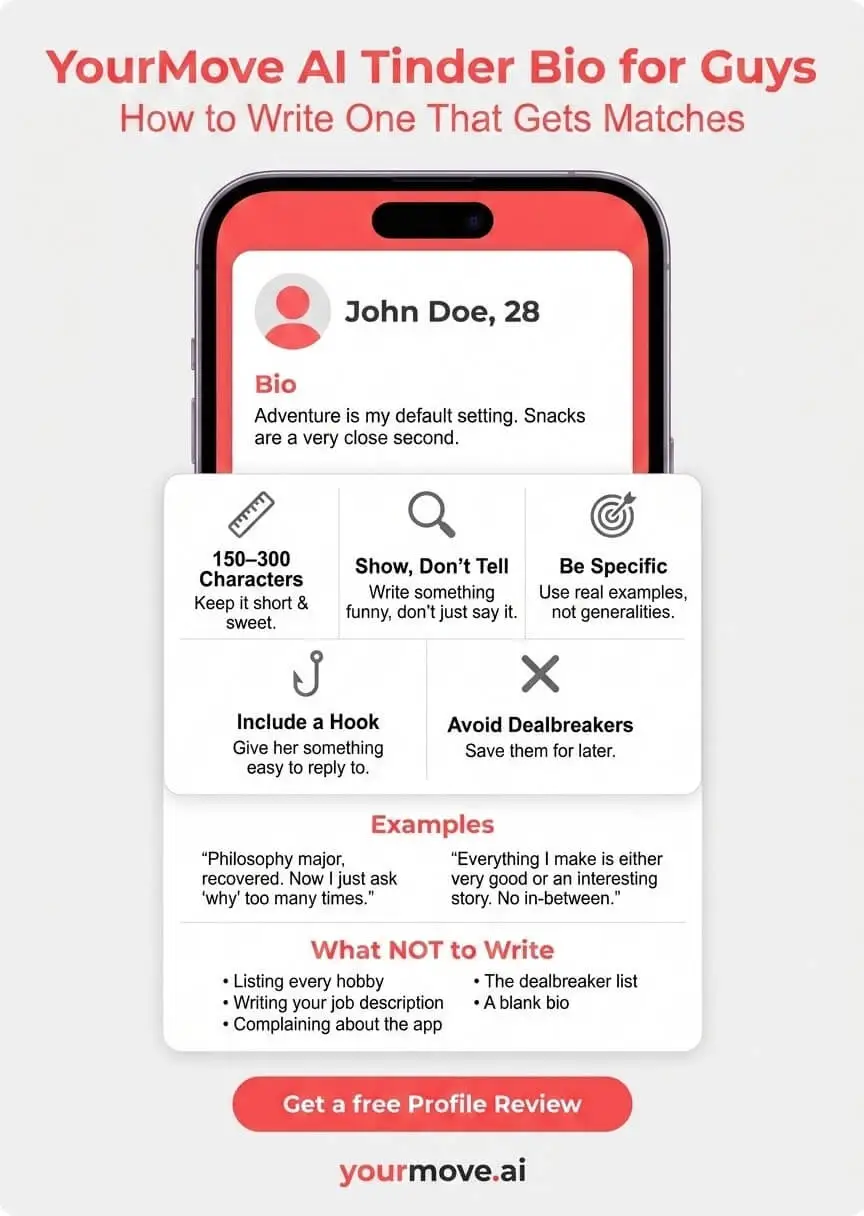 YourMove AI Tinder Bio for Guys
How to Write One That Gets Matches

John Doe, 28

Bio
Adventure is my default setting. Snacks are a very close second.

150–300 Characters
Keep it short & sweet.

Show, Don't Tell
Write something funny, don't just say it.

Be Specific
Use real examples, not generalities.

Include a Hook
Give her something easy to reply to.

Avoid Dealbreakers
Save them for later.

Examples

"Philosophy major, recovered. Now I just ask 'why' too many times."

"Everything I make is either very good or an interesting story. No in-between."

What NOT to Write

• Listing every hobby
• Writing your job description
• Complaining about the app

• The dealbreaker list
• A blank bio

Get a free Profile Review

yourmove.ai