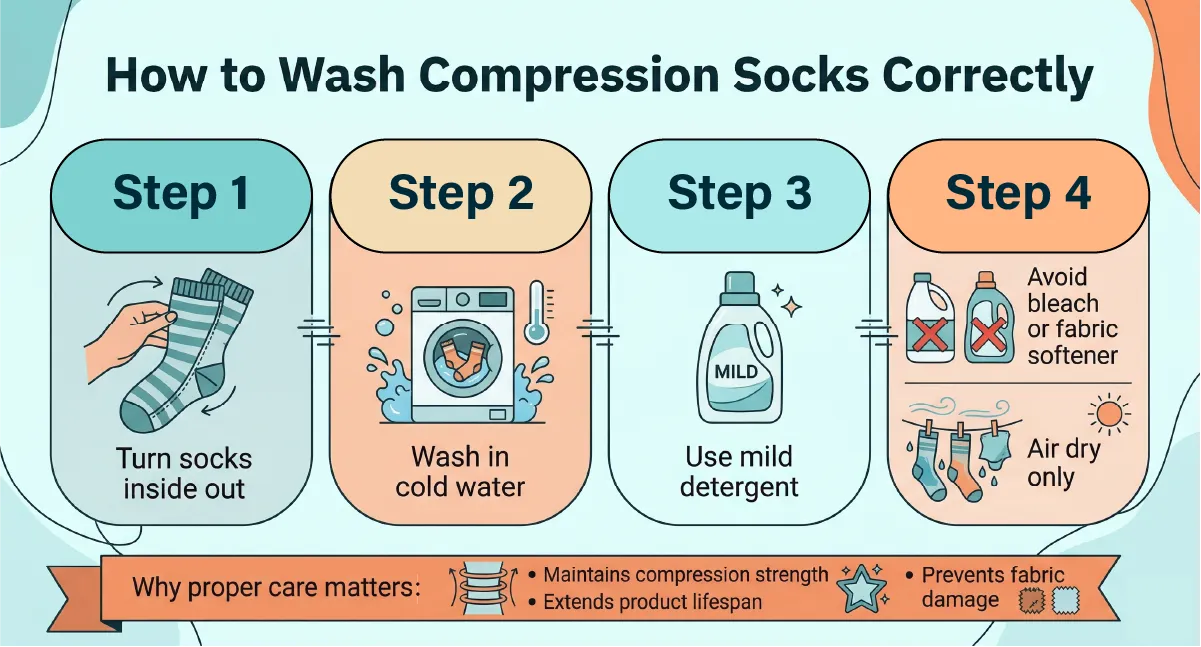 How to Wash Compression Socks Correctly

Step 1

Turn socks inside out

Step 2

Wash in cold water

Step 3

MILD

Use mild detergent

Step 4

Avoid bleach or fabric softener

Air dry only

Why proper care matters:

• Maintains compression strength
• Extends product lifespan

• Prevents fabric damage