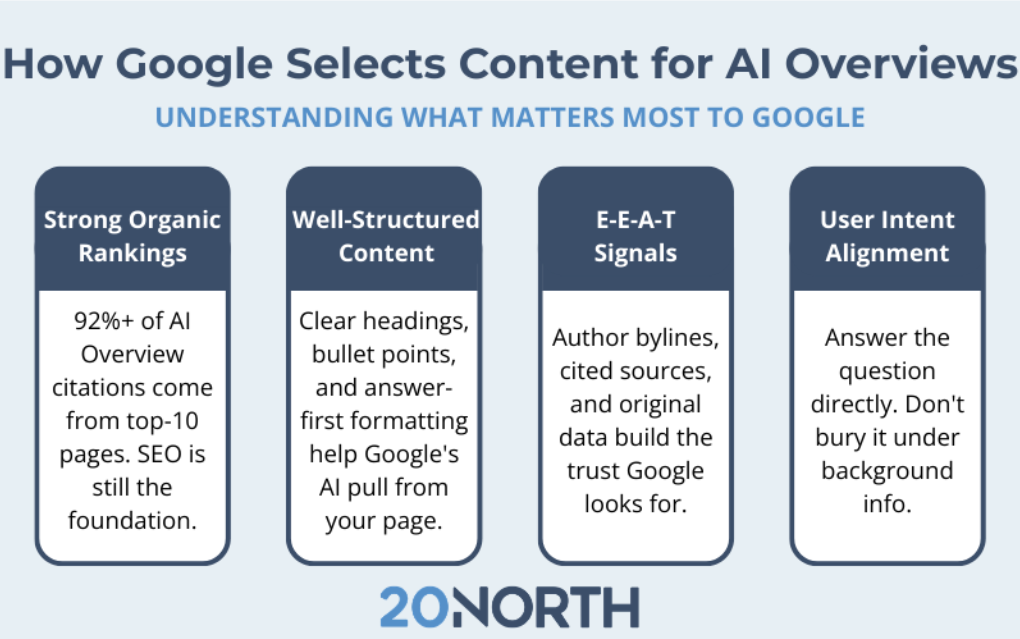 How Google Selects Content for AI Overviews

UNDERSTANDING WHAT MATTERS MOST TO GOOGLE

Strong Organic Rankings

92%+ of AI Overview citations come from top-10 pages. SEO is still the foundation.

Well-Structured Content

Clear headings, bullet points, and answer-first formatting help Google's AI pull from your page.

E-E-A-T Signals

Author bylines, cited sources, and original data build the trust Google looks for.

User Intent Alignment

Answer the question directly. Don't bury it under background info.

20NORTH