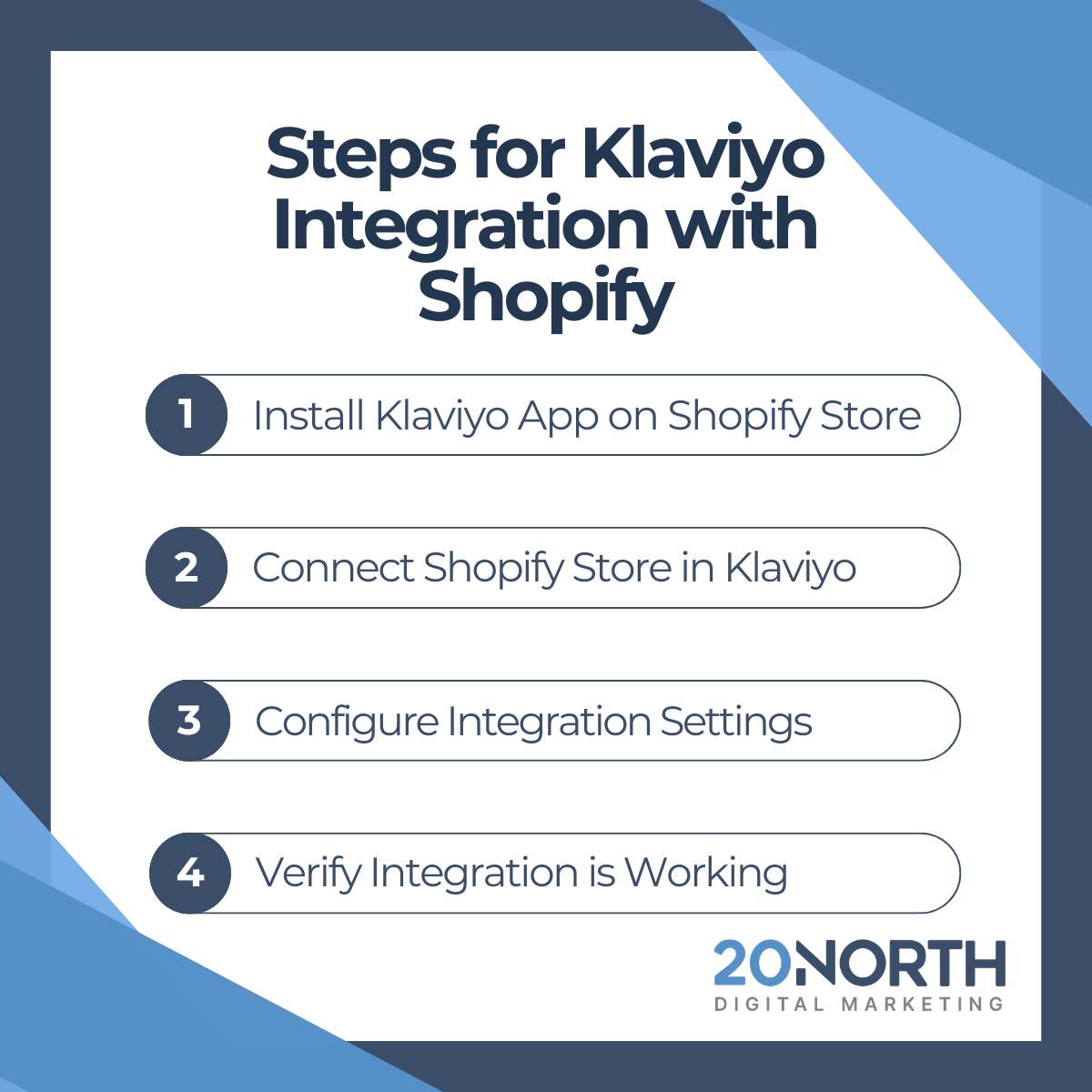 Steps for Klaviyo Integration with Shopify

1 Install Klaviyo App on Shopify Store

2 Connect Shopify Store in Klaviyo

3 Configure Integration Settings

4 Verify Integration is Working

20NORTH
DIGITAL MARKETING