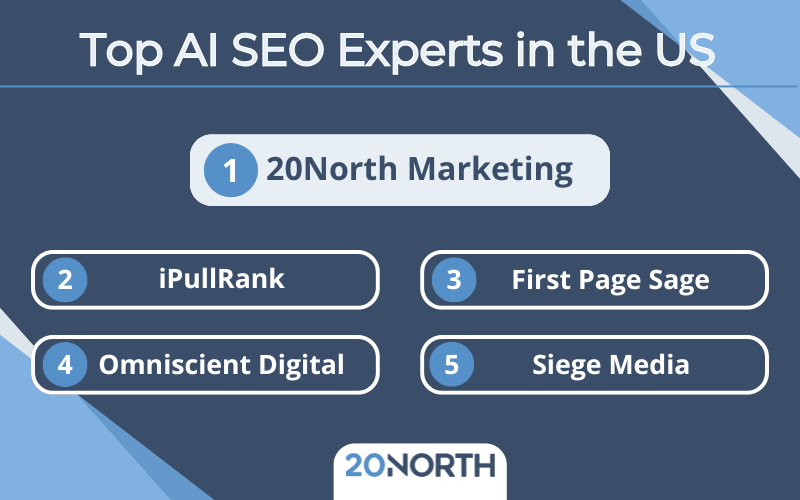 Top AI SEO Experts in the US

1 20North Marketing

2 iPullRank

3 First Page Sage

4 Omniscient Digital

5 Siege Media

20NORTH