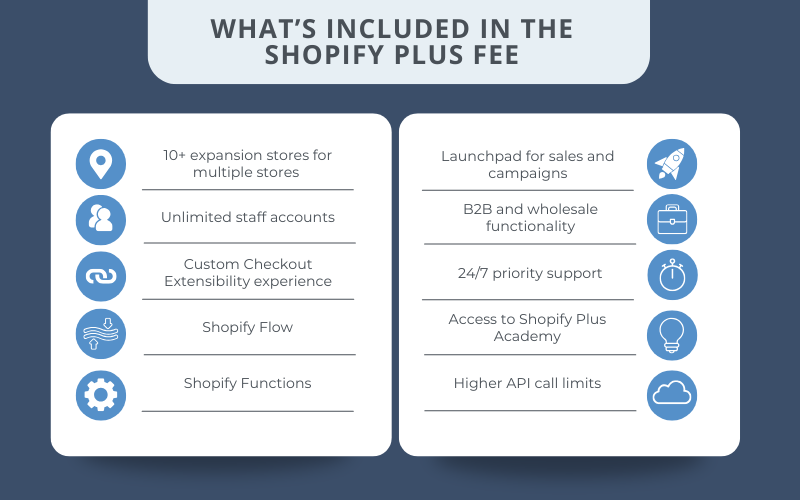 WHAT'S INCLUDED IN THE SHOPIFY PLUS FEE

10+ expansion stores for multiple stores

Unlimited staff accounts

Custom Checkout Extensibility experience

Shopify Flow

Shopify Functions

Launchpad for sales and campaigns

B2B and wholesale functionality

24/7 priority support

Access to Shopify Plus Academy

Higher API call limits