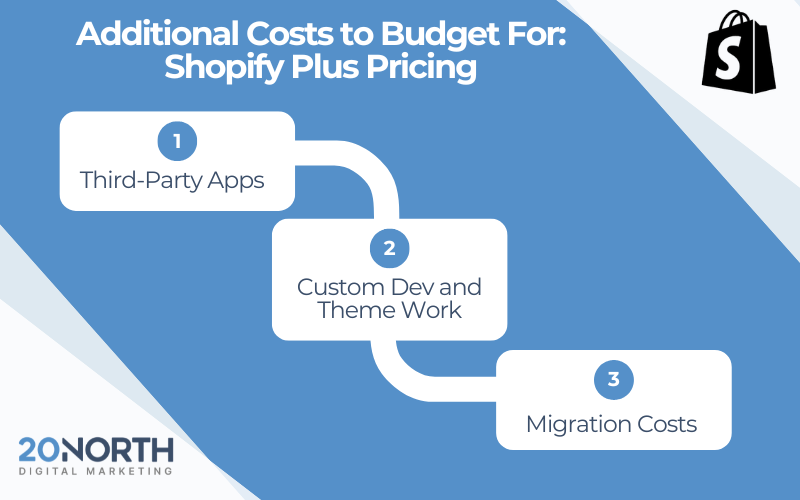 Additional Costs to Budget For: Shopify Plus Pricing

S

1
Third-Party Apps

2
Custom Dev and Theme Work

3
Migration Costs

20NORTH
DIGITAL MARKETING