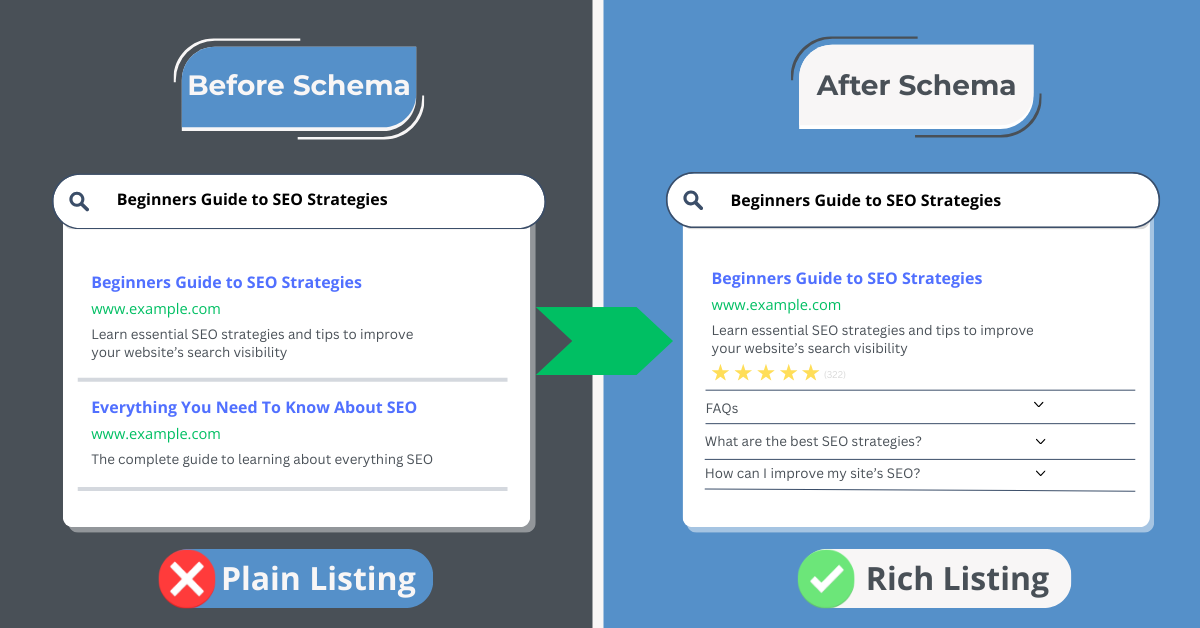 Before Schema

Beginners Guide to SEO Strategies

Beginners Guide to SEO Strategies
www.example.com
Learn essential SEO strategies and tips to improve your website's search visibility

Everything You Need To Know About SEO
www.example.com
The complete guide to learning about everything SEO

Plain Listing

After Schema

Beginners Guide to SEO Strategies

Beginners Guide to SEO Strategies
www.example.com
Learn essential SEO strategies and tips to improve your website's search visibility
(322)

FAQs
What are the best SEO strategies?
How can I improve my site's SEO?

Rich Listing