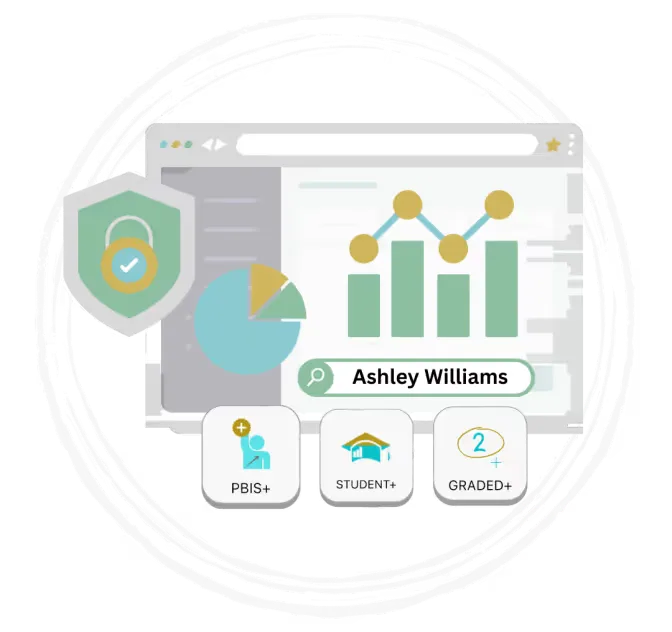 Ashley Williams

PBIS+

STUDENT+

2
+
GRADED+