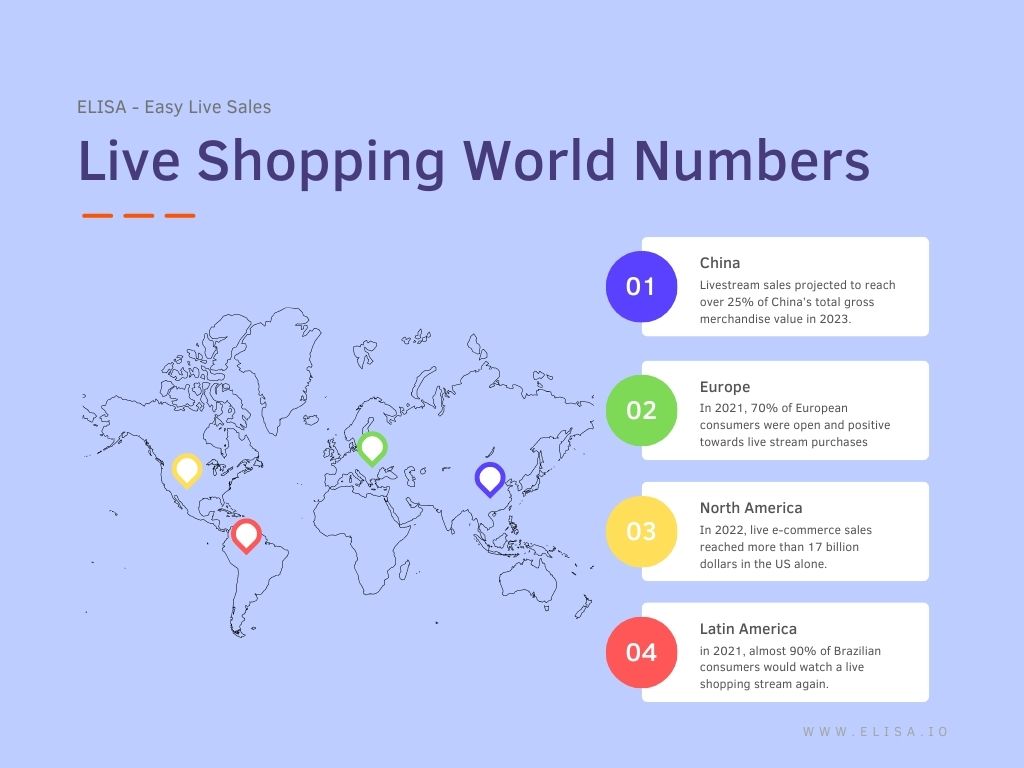 ELISA - Easy Live Sales

Live Shopping World Numbers

01
China
Livestream sales projected to reach over 25% of China's total gross merchandise value in 2023.

02
Europe
In 2021, 70% of European consumers were open and positive towards live stream purchases

03
North America
In 2022, live e-commerce sales reached more than 17 billion dollars in the US alone.

04
Latin America
in 2021, almost 90% of Brazilian consumers would watch a live shopping stream again.

WWW.ELISA.IO