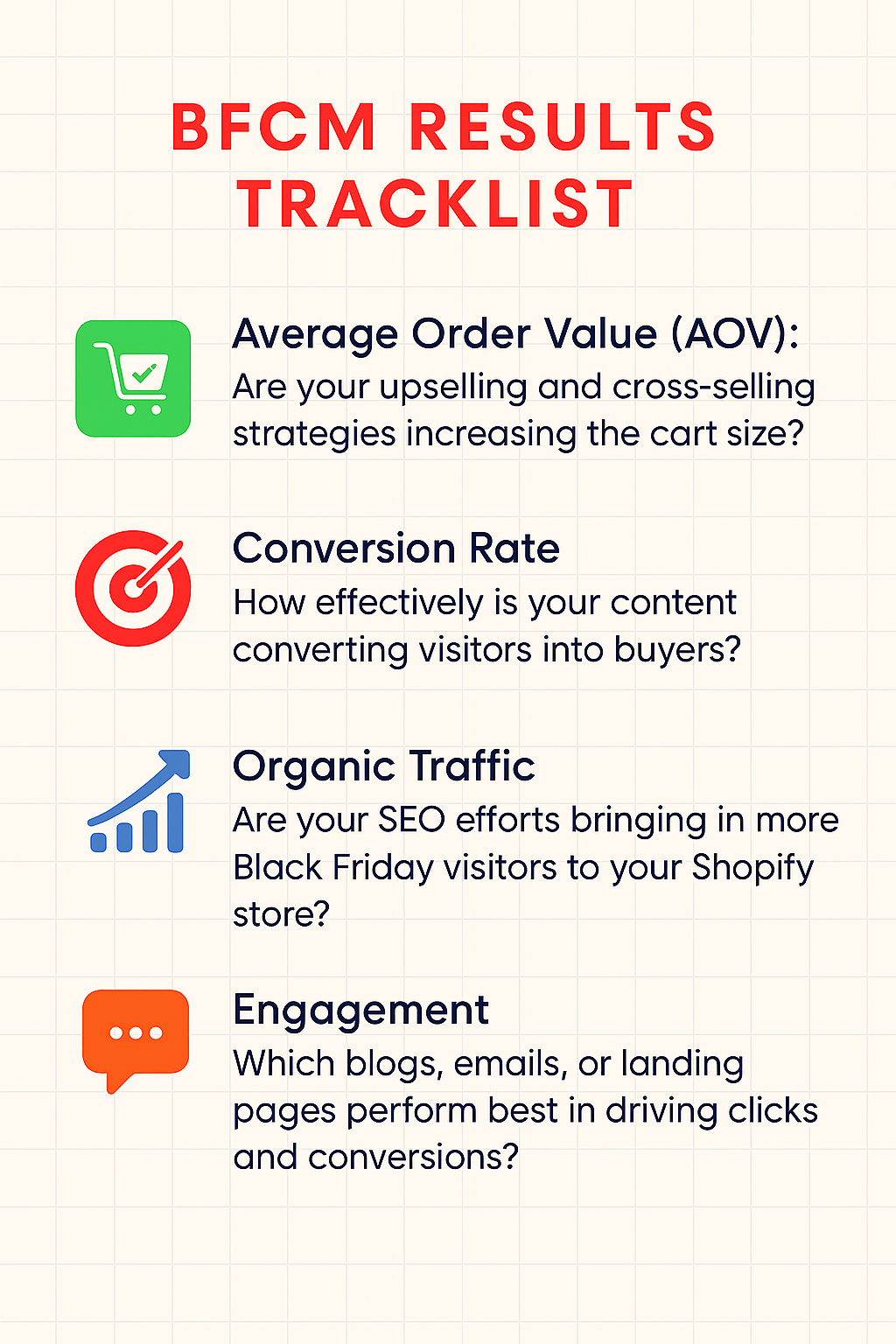 BFCM RESULTS TRACKLIST

Average Order Value (AOV):
Are your upselling and cross-selling strategies increasing the cart size?

Conversion Rate
How effectively is your content converting visitors into buyers?

Organic Traffic
Are your SEO efforts bringing in more Black Friday visitors to your Shopify store?

Engagement
Which blogs, emails, or landing pages perform best in driving clicks and conversions?