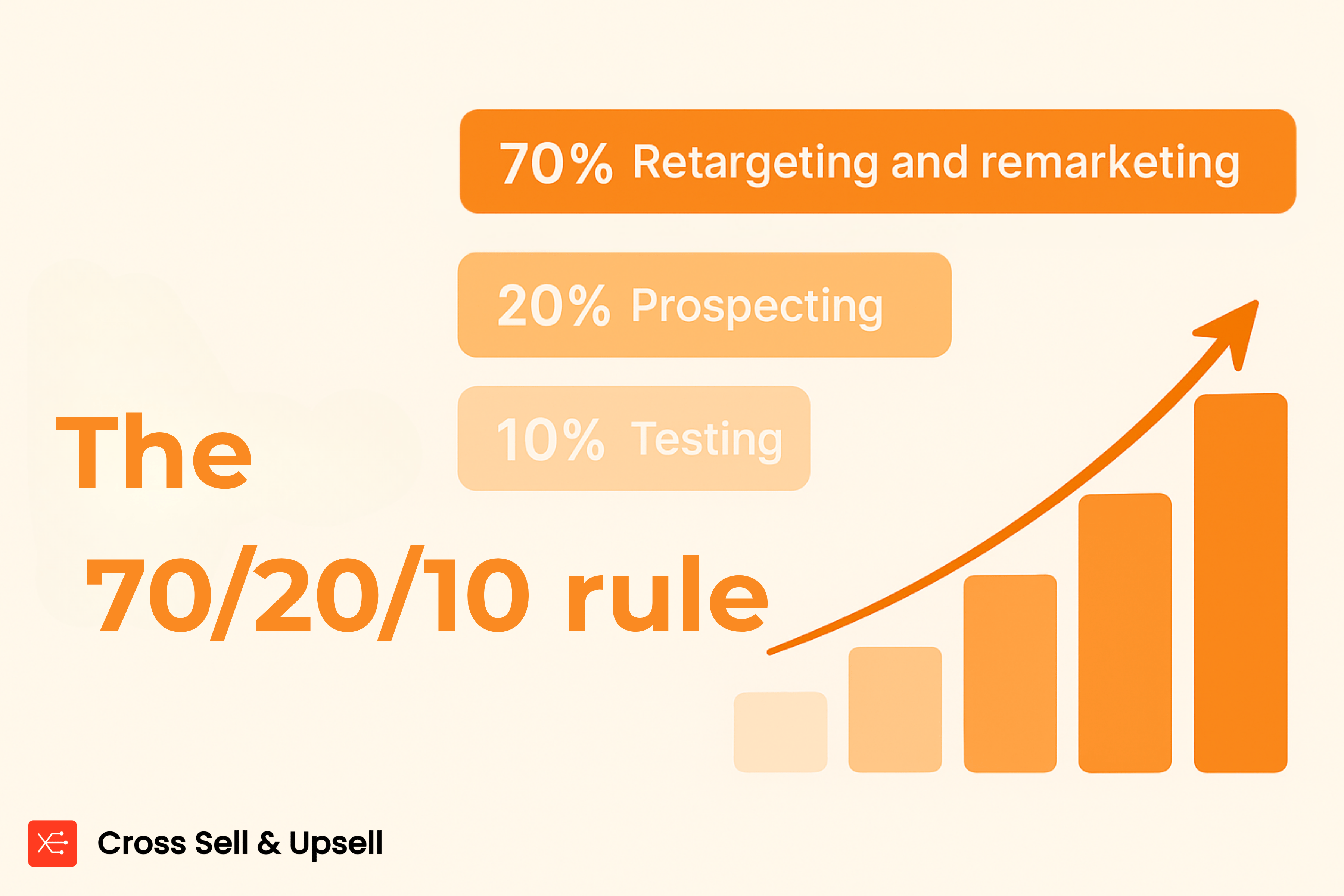 70% Retargeting and remarketing

20% Prospecting

10% Testing

The 70/20/10 rule

Cross Sell & Upsell