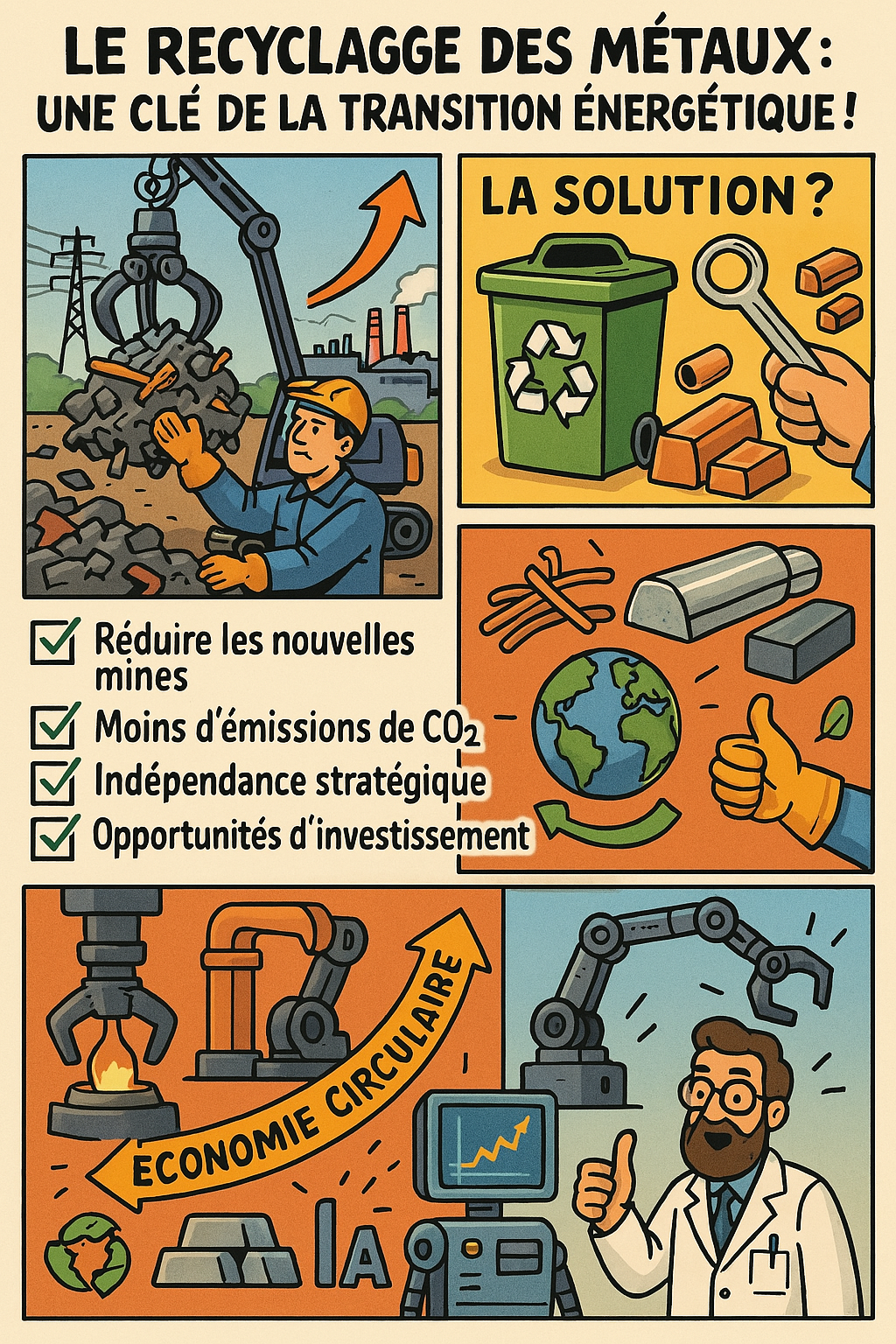 LE RECYCLAGGE DES MÉTAUX: UNE CLÉ DE LA TRANSITION ÉNERGÉTIQUE !

LA SOLUTION ?

Réduire les nouvelles mines
Moins d'émissions de $CO_2$
Indépendance stratégique
Opportunités d'investissement

ECONOMIE CIRCULAIRE

IA