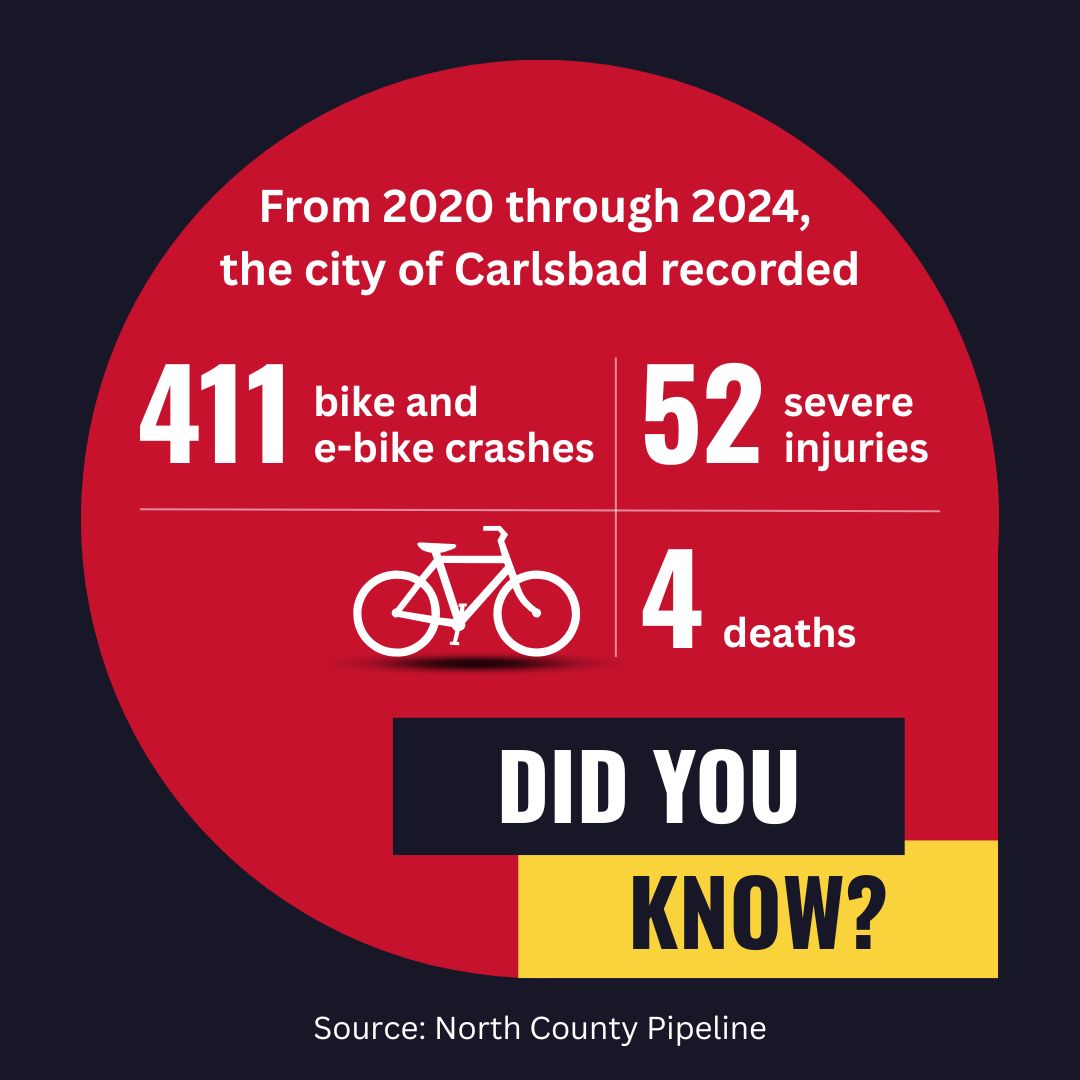 From 2020 through 2024, the city of Carlsbad recorded

411 bike and e-bike crashes

52 severe injuries

4 deaths

DID YOU

KNOW?

Source: North County Pipeline