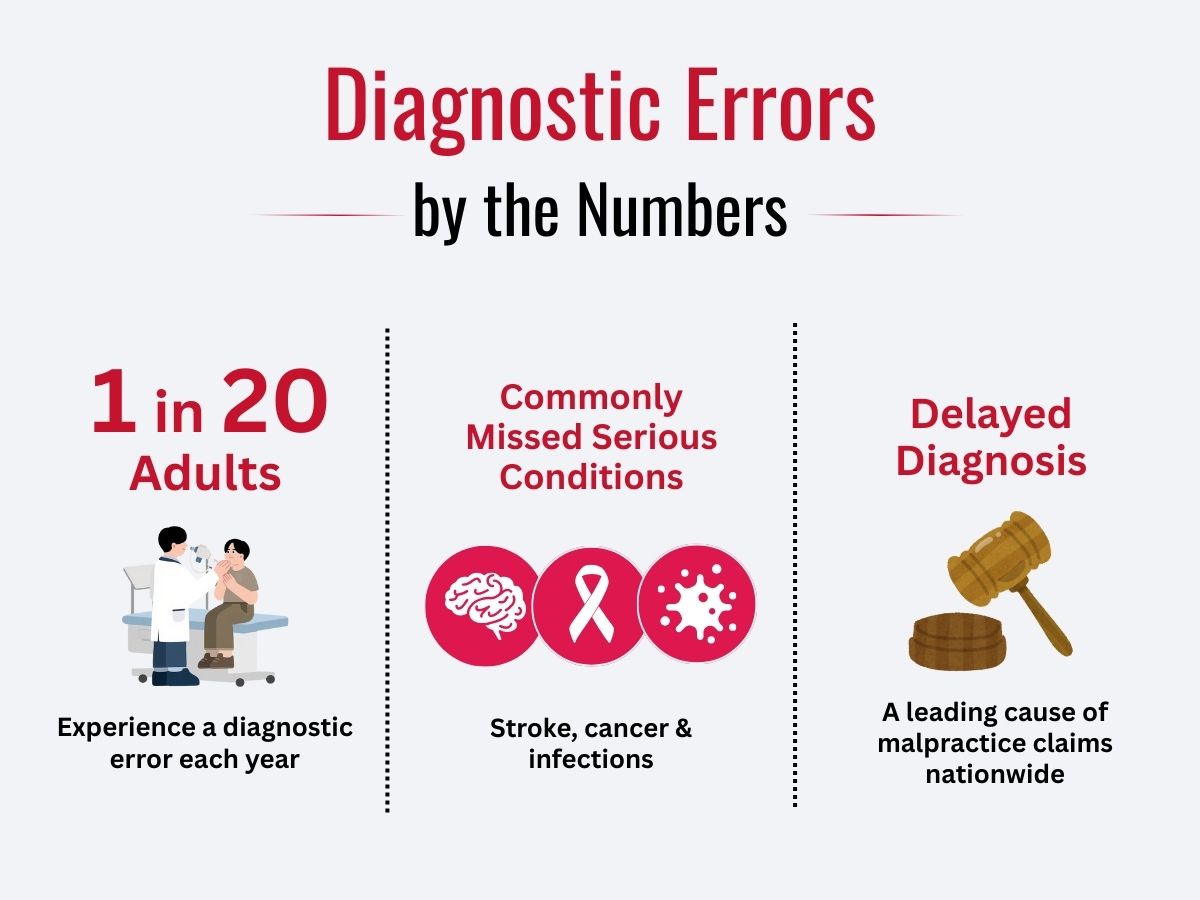 Diagnostic Errors

by the Numbers

1 in 20 Adults

Experience a diagnostic error each year

Commonly Missed Serious Conditions

Stroke, cancer & infections

Delayed Diagnosis

A leading cause of malpractice claims nationwide