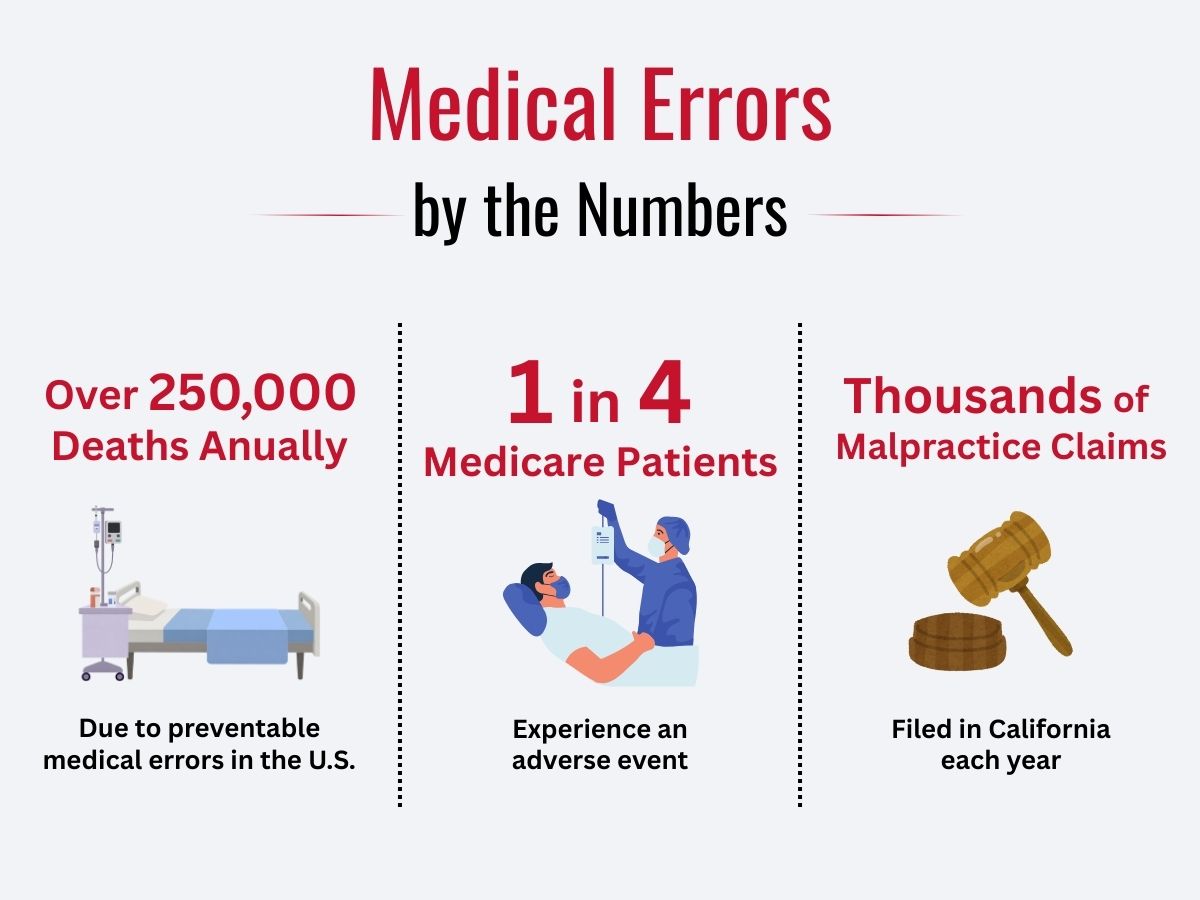 Medical Errors
by the Numbers

Over 250,000 Deaths Anually

Due to preventable medical errors in the U.S.

1 in 4
Medicare Patients

Experience an adverse event

Thousands of Malpractice Claims

Filed in California each year