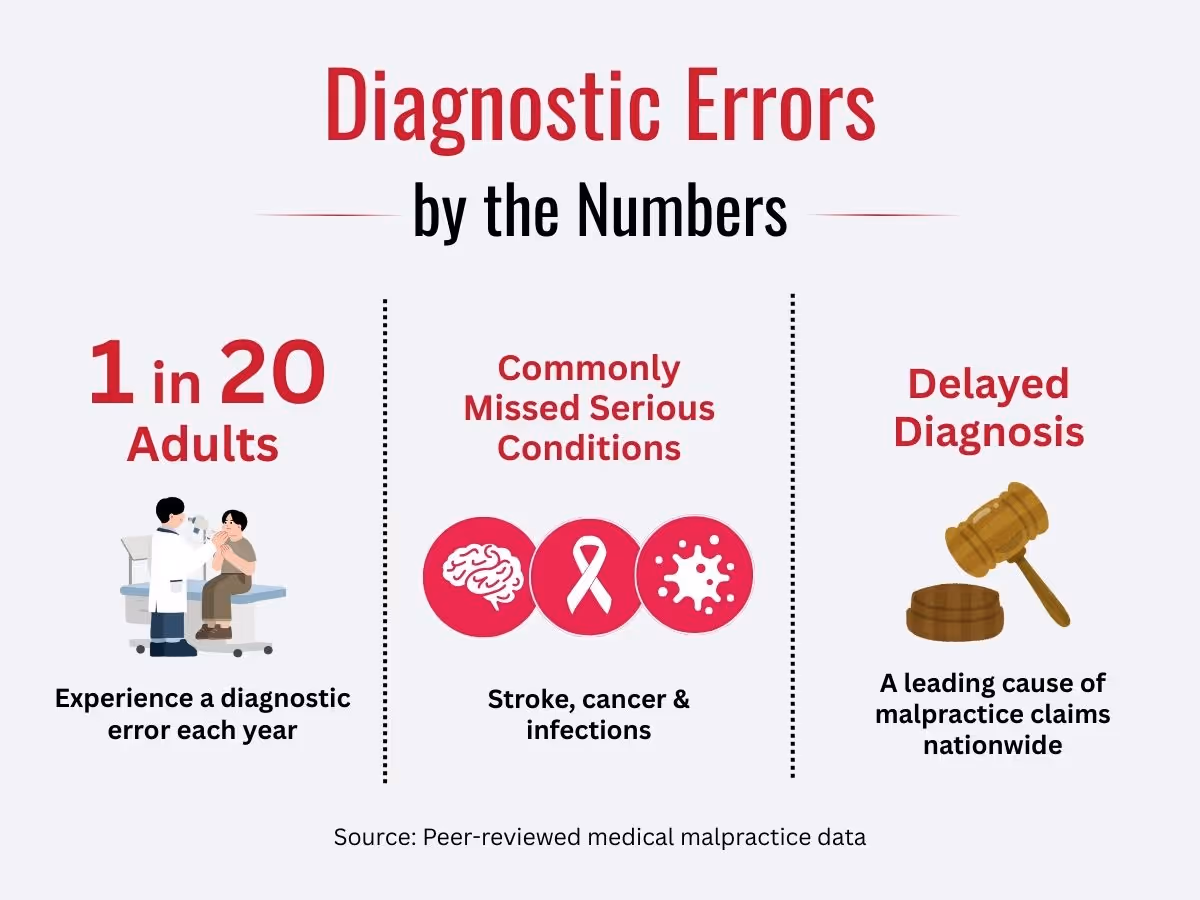 Diagnostic Errors
by the Numbers

1 in 20
Adults

Experience a diagnostic error each year

Commonly Missed Serious Conditions

Stroke, cancer & infections

Delayed Diagnosis

A leading cause of malpractice claims nationwide

Source: Peer-reviewed medical malpractice data