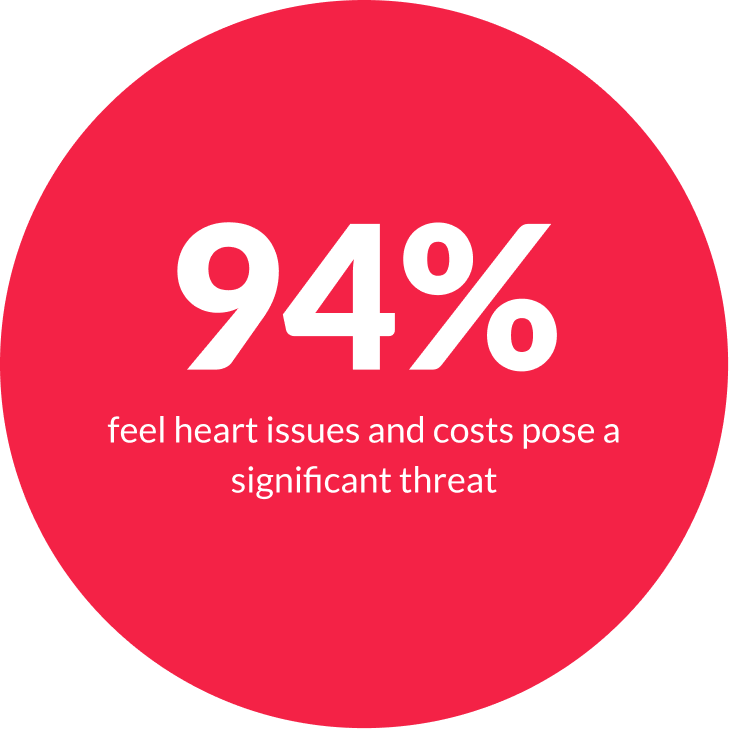 94%

feel heart issues and costs pose a significant threat