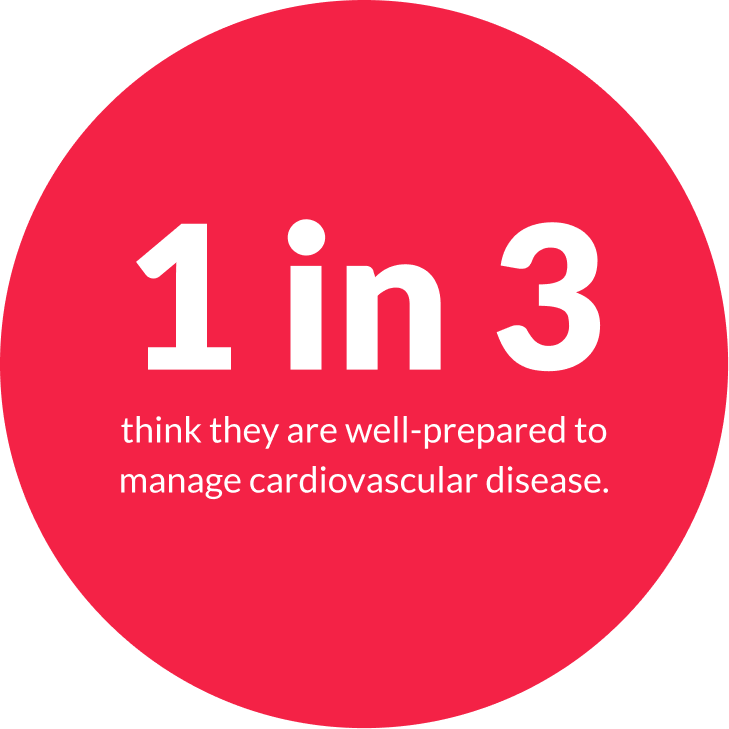 1 in 3

think they are well-prepared to manage cardiovascular disease.