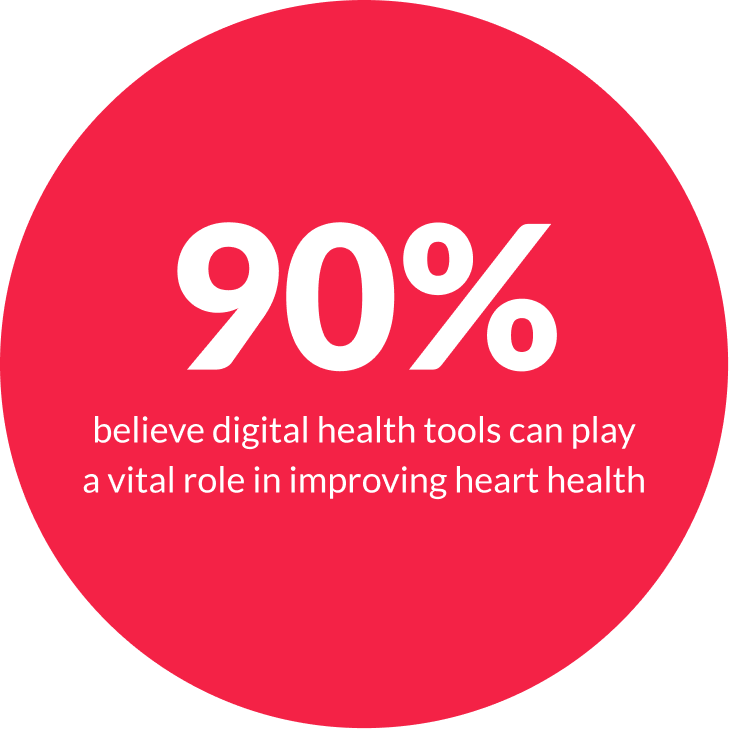 90%

believe digital health tools can play a vital role in improving heart health