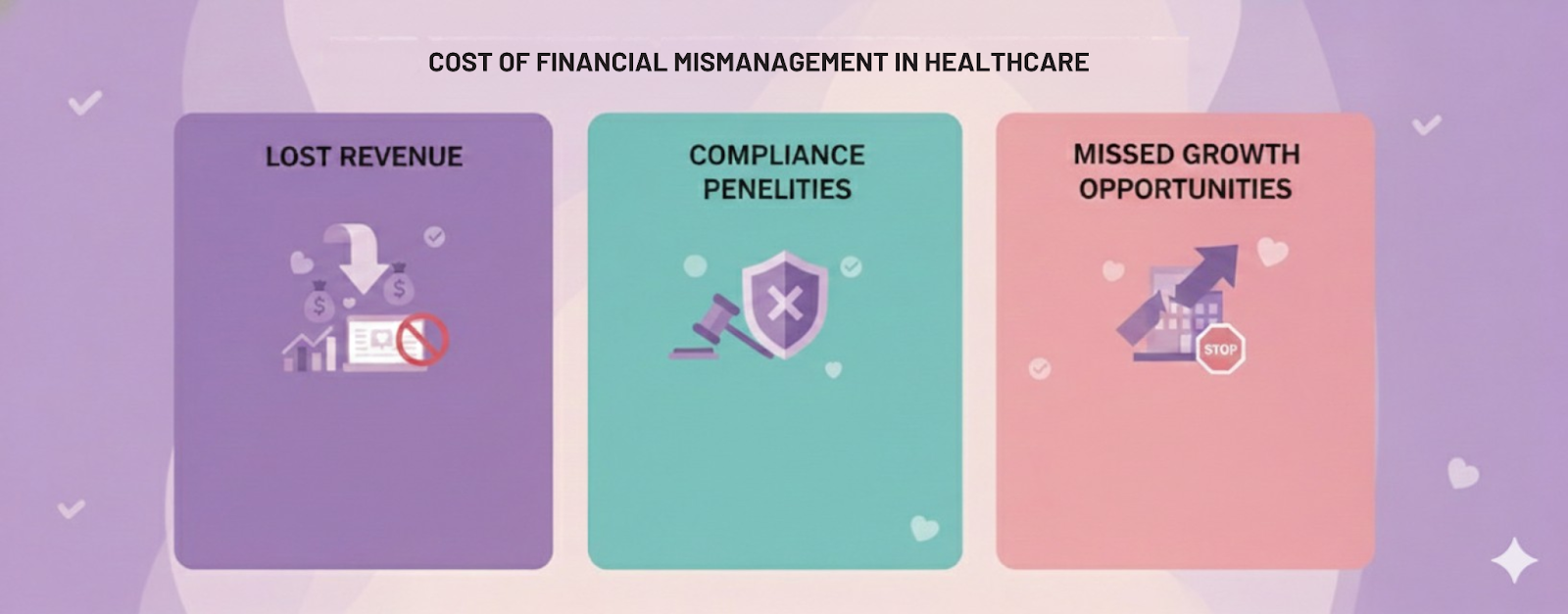 COST OF FINANCIAL MISMANAGEMENT IN HEALTHCARE

LOST REVENUE

$

$

COMPLIANCE PENELITIES

MISSED GROWTH OPPORTUNITIES

STOP