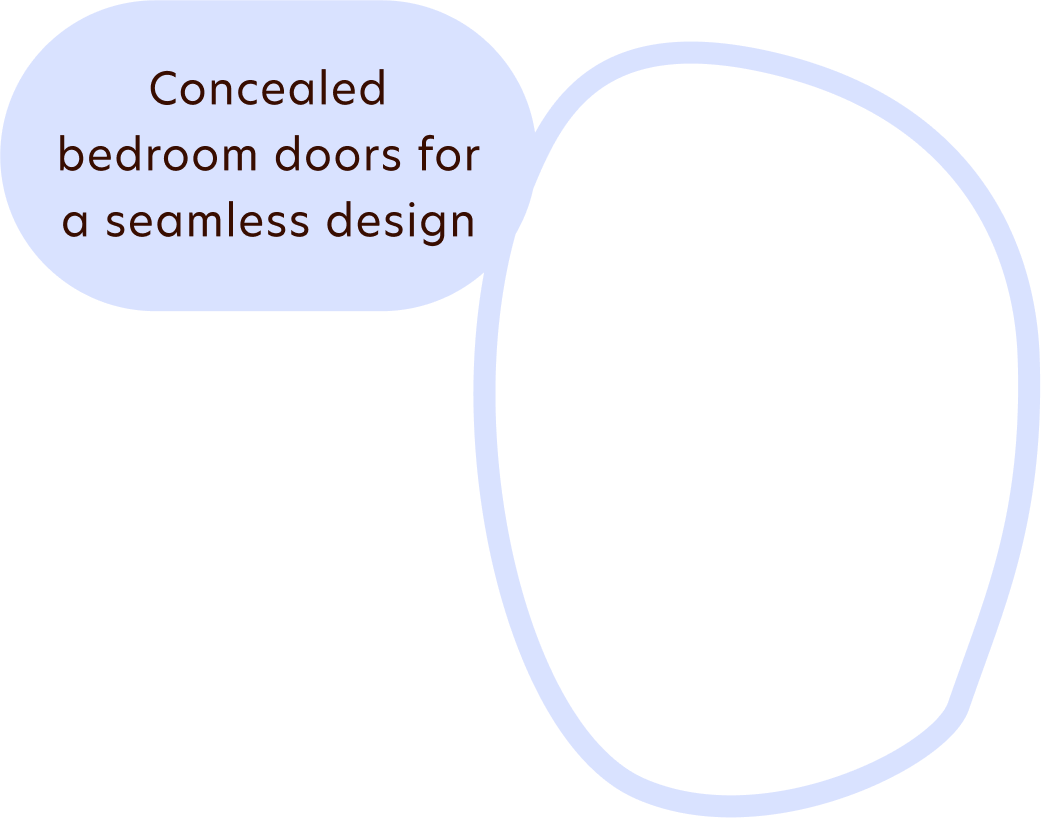 Concealed bedroom doors for a seamless design