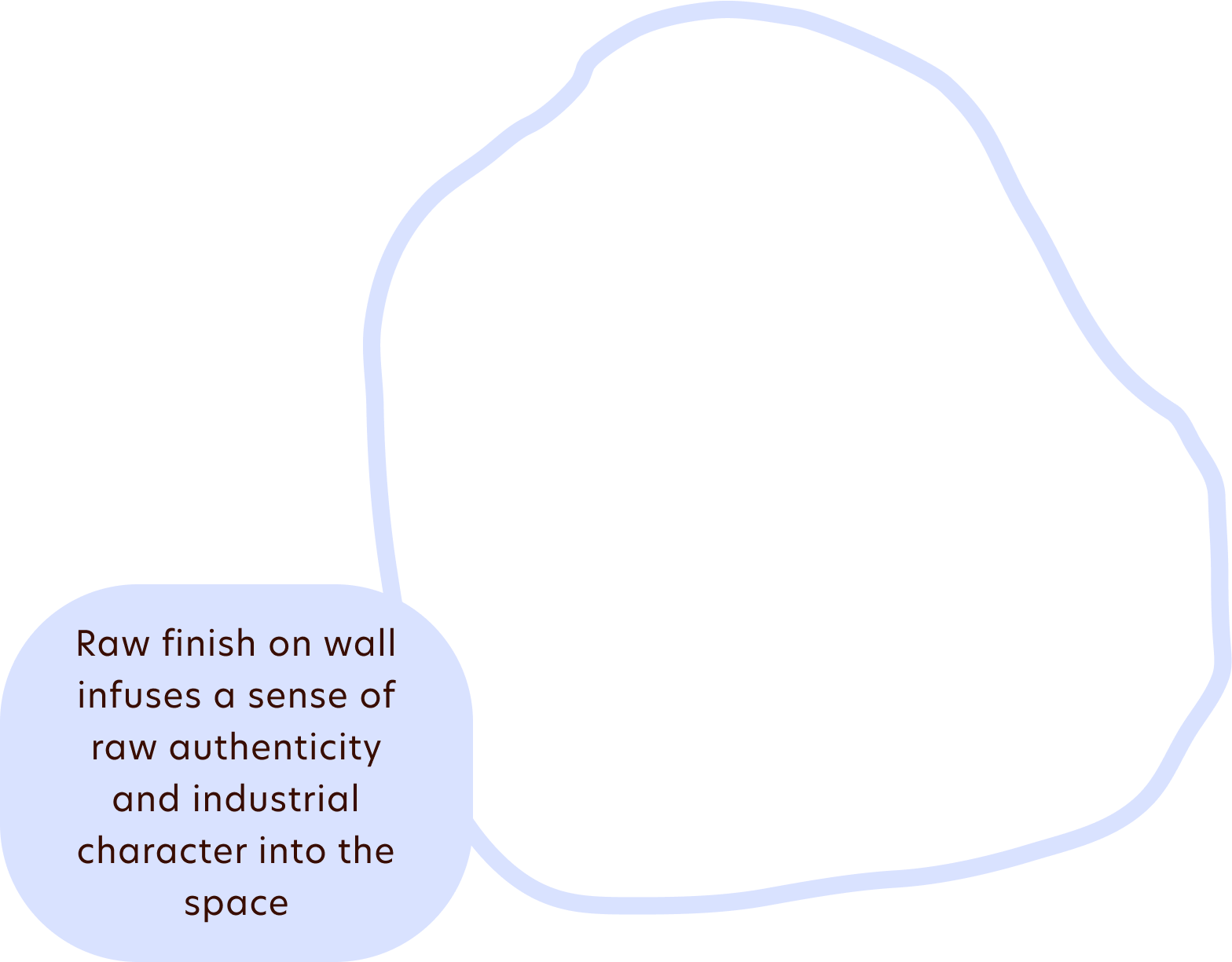 Raw finish on wall infuses a sense of raw authenticity and industrial character into the space