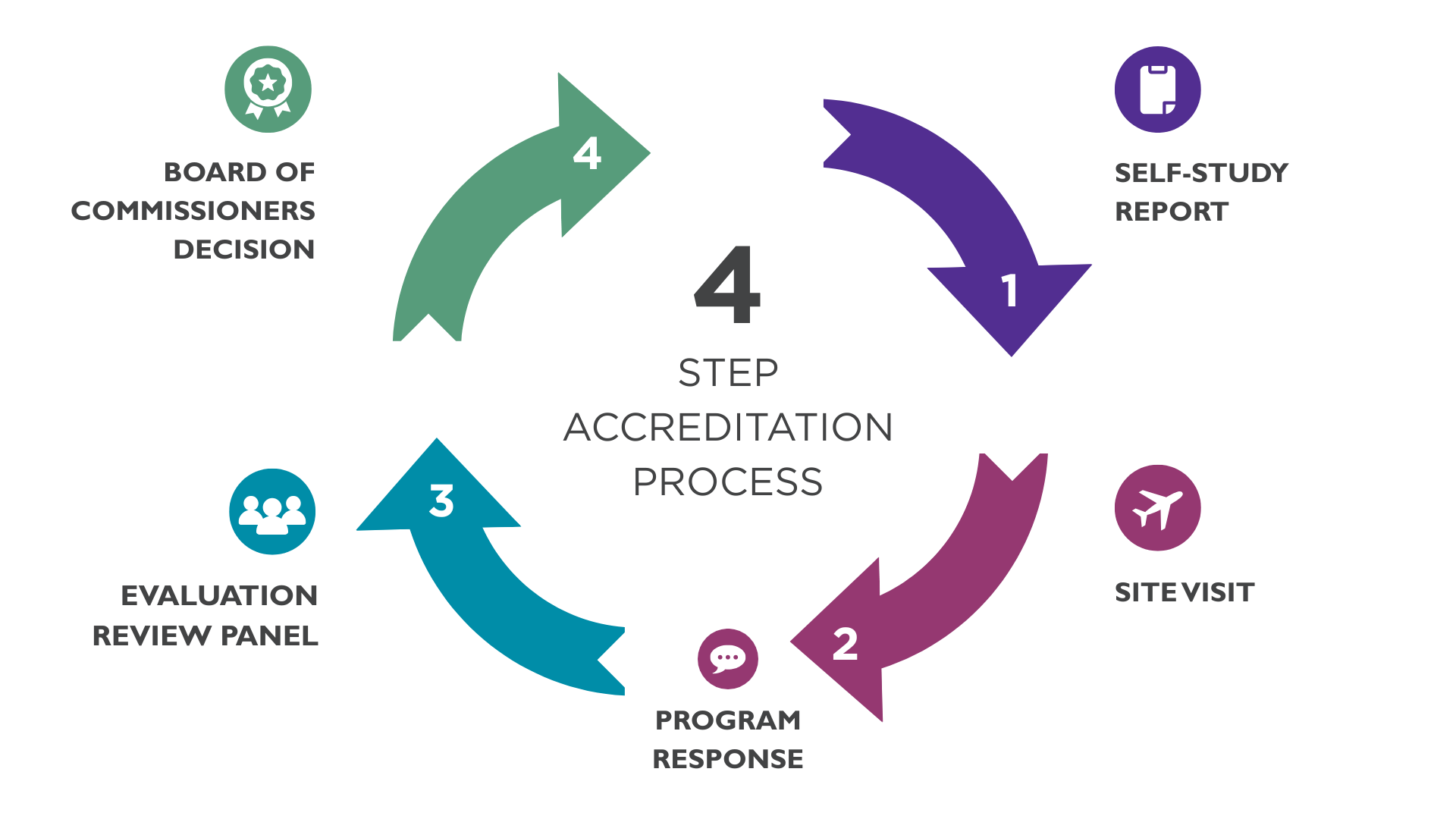 4
STEP
ACCREDITATION
PROCESS

1
SELF-STUDY REPORT

SITE VISIT

2
PROGRAM RESPONSE

3
EVALUATION REVIEW PANEL

4
BOARD OF COMMISSIONERS DECISION