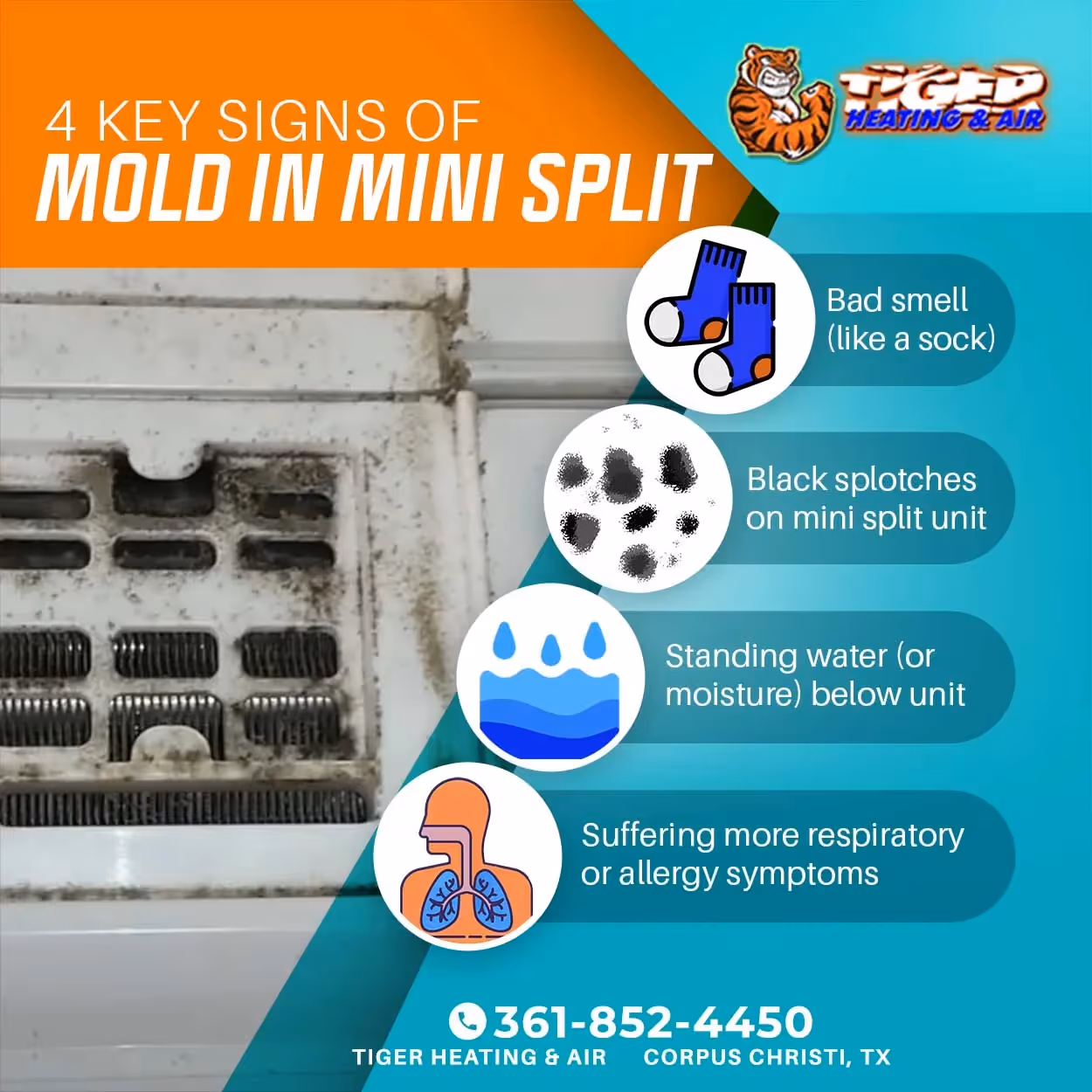 4 KEY SIGNS OF
MOLD IN MINI SPLIT

TIGER HEATING & AIR

Bad smell (like a sock)

Black splotches on mini split unit

Standing water (or moisture) below unit

Suffering more respiratory or allergy symptoms

361-852-4450
TIGER HEATING & AIR CORPUS CHRISTI, TX