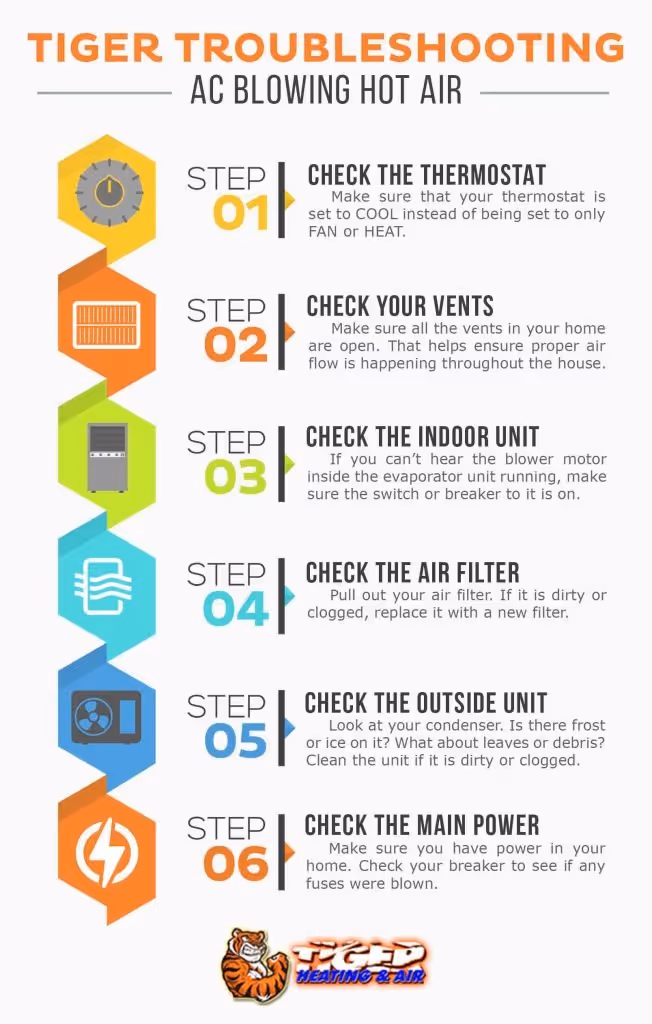 TIGER TROUBLESHOOTING
AC BLOWING HOT AIR

STEP 01
CHECK THE THERMOSTAT
Make sure that your thermostat is set to COOL instead of being set to only FAN or HEAT.

STEP 02
CHECK YOUR VENTS
Make sure all the vents in your home are open. That helps ensure proper air flow is happening throughout the house.

STEP 03
CHECK THE INDOOR UNIT
If you can't hear the blower motor inside the evaporator unit running, make sure the switch or breaker to it is on.

STEP 04
CHECK THE AIR FILTER
Pull out your air filter. If it is dirty or clogged, replace it with a new filter.

STEP 05
CHECK THE OUTSIDE UNIT
Look at your condenser. Is there frost or ice on it? What about leaves or debris? Clean the unit if it is dirty or clogged.

STEP 06
CHECK THE MAIN POWER
Make sure you have power in your home. Check your breaker to see if any fuses were blown.

TIGER
HEATING & AIR