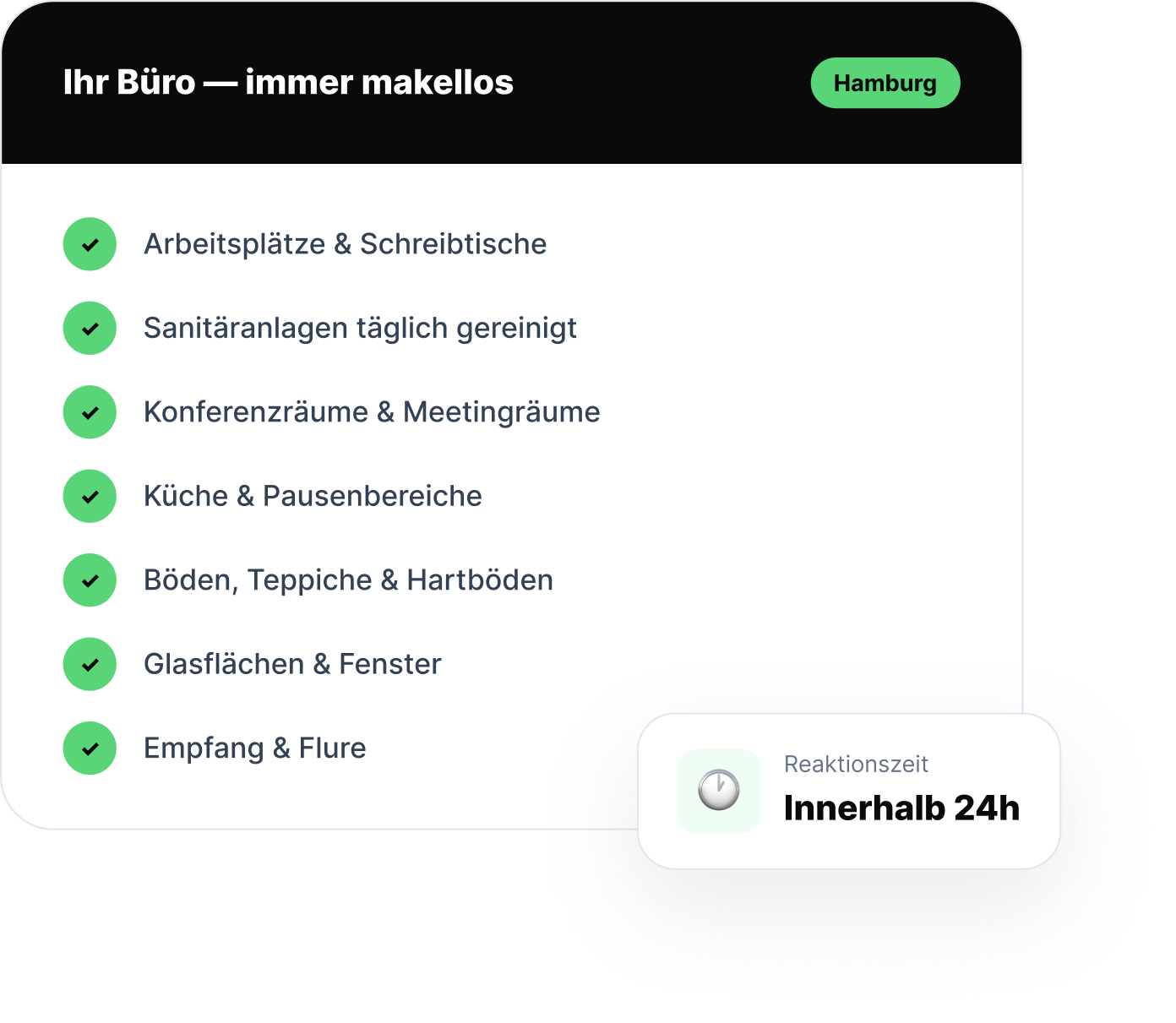 Ihr Büro — immer makellos

Hamburg

✓ Arbeitsplätze & Schreibtische

✓ Sanitäranlagen täglich gereinigt

✓ Konferenzräume & Meetingräume

✓ Küche & Pausenbereiche

✓ Böden, Teppiche & Hartböden

✓ Glasflächen & Fenster

✓ Empfang & Flure

Reaktionszeit

Innerhalb 24h