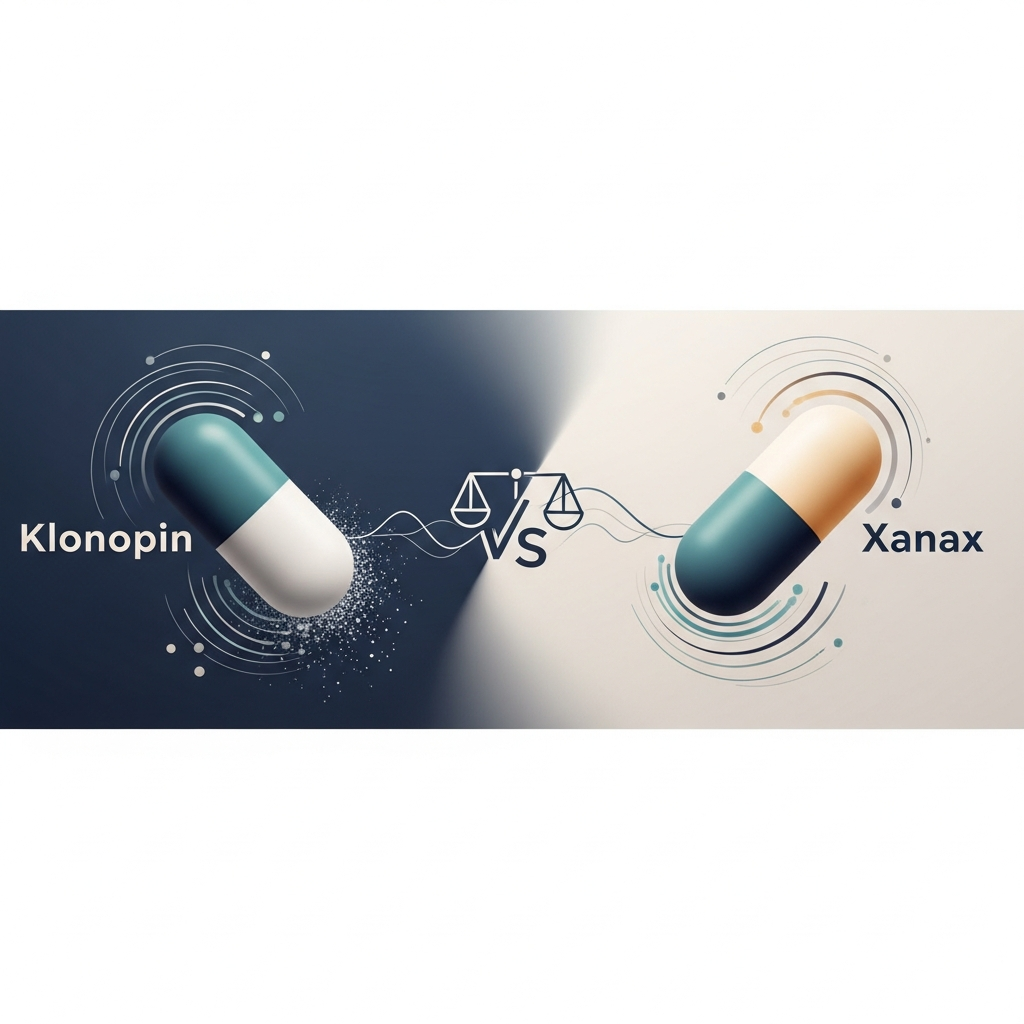 Klonopin

VS

Xanax