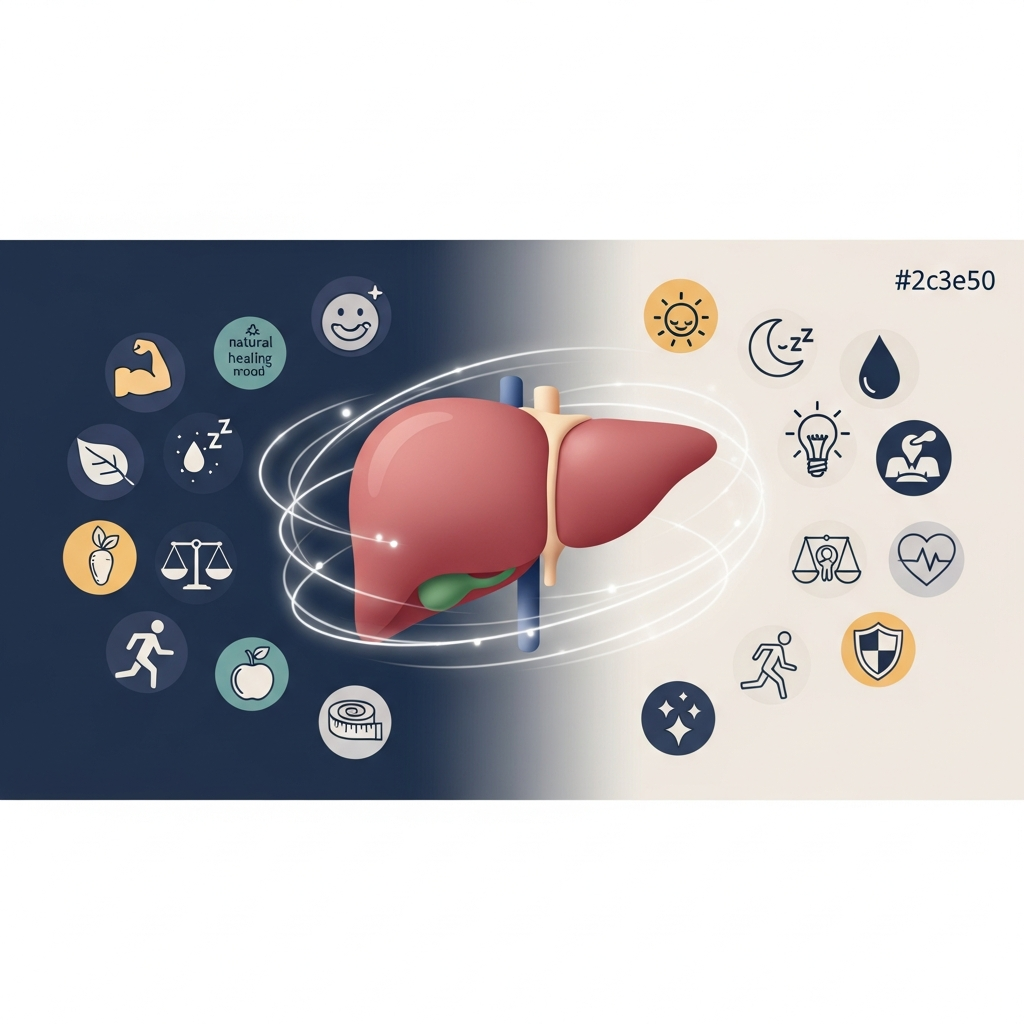 natural healing mood

#2c3e50