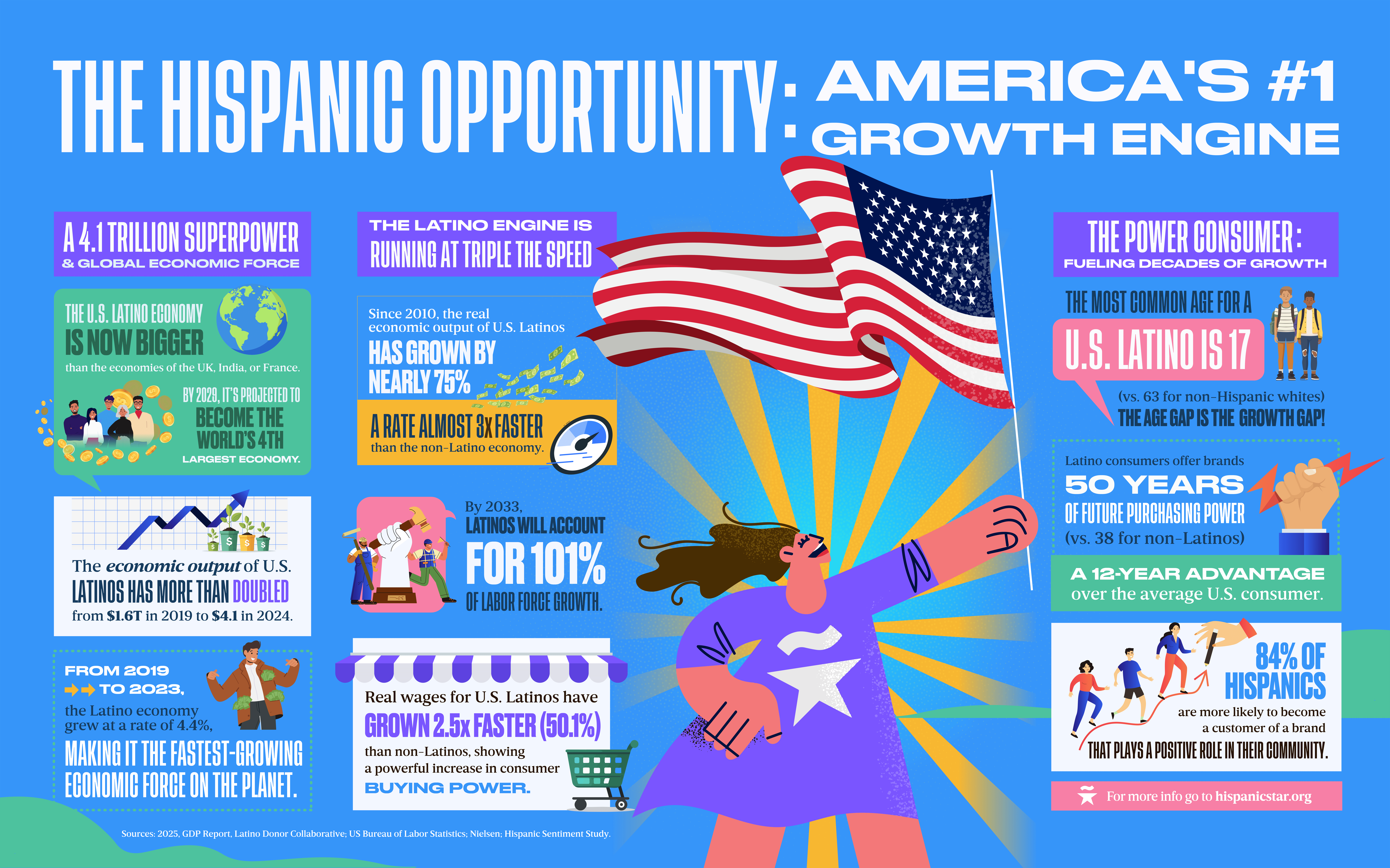 THE HISPANIC OPPORTUNITY: AMERICA'S #1 GROWTH ENGINE

A 4.1 TRILLION SUPERPOWER
& GLOBAL ECONOMIC FORCE

THE U.S. LATINO ECONOMY IS NOW BIGGER than the economies of the UK, India, or France.

BY 2029, IT'S PROJECTED TO BECOME THE WORLD'S 4TH LARGEST ECONOMY.

The economic output of U.S. LATINOS HAS MORE THAN DOUBLED from $1.6T in 2019 to $4.1 in 2024.

FROM 2019 TO 2023, the Latino economy grew at a rate of 4.4%, MAKING IT THE FASTEST-GROWING ECONOMIC FORCE ON THE PLANET.

THE LATINO ENGINE IS RUNNING AT TRIPLE THE SPEED

Since 2010, the real economic output of U.S. Latinos HAS GROWN BY NEARLY 75%

A RATE ALMOST 3x FASTER than the non-Latino economy.

By 2033, LATINOS WILL ACCOUNT FOR 101% OF LABOR FORCE GROWTH.

Real wages for U.S. Latinos have GROWN 2.5x FASTER (50.1%) than non-Latinos, showing a powerful increase in consumer BUYING POWER.

THE POWER CONSUMER:
FUELING DECADES OF GROWTH

THE MOST COMMON AGE FOR A U.S. LATINO IS 17
(vs. 63 for non-Hispanic whites)
THE AGE GAP IS THE GROWTH GAP!

Latino consumers offer brands 50 YEARS OF FUTURE PURCHASING POWER (vs. 38 for non-Latinos)

A 12-YEAR ADVANTAGE over the average U.S. consumer.

84% OF HISPANICS are more likely to become a customer of a brand THAT PLAYS A POSITIVE ROLE IN THEIR COMMUNITY.

For more info go to hispanicstar.org

Sources: 2025, GDP Report, Latino Donor Collaborative; US Bureau of Labor Statistics; Nielsen; Hispanic Sentiment Study.