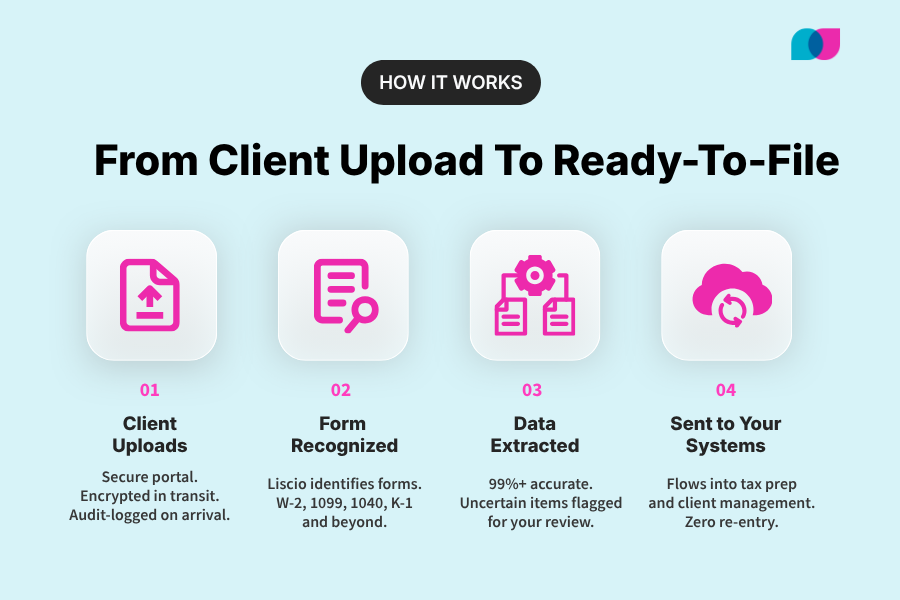 HOW IT WORKS

From Client Upload To Ready-To-File

01

Client Uploads

Secure portal. Encrypted in transit. Audit-logged on arrival.

02

Form Recognized

Liscio identifies forms. W-2, 1099, 1040, K-1 and beyond.

03

Data Extracted

99%+ accurate. Uncertain items flagged for your review.

04

Sent to Your Systems

Flows into tax prep and client management. Zero re-entry.