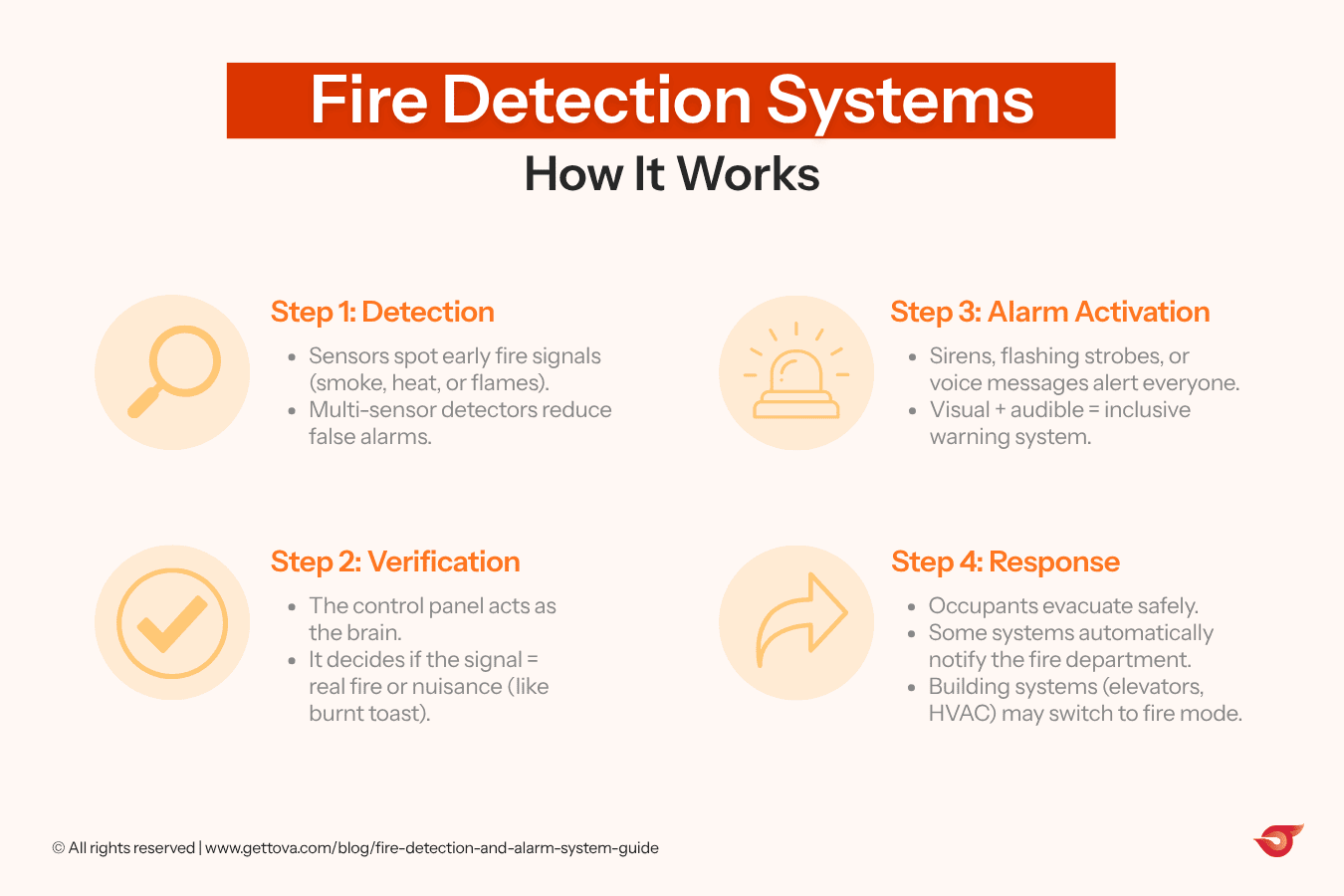 Fire Detection Systems

How It Works

Step 1: Detection

- Sensors spot early fire signals (smoke, heat, or flames).
- Multi-sensor detectors reduce false alarms.

Step 2: Verification

- The control panel acts as the brain.
- It decides if the signal = real fire or nuisance (like burnt toast).

Step 3: Alarm Activation

- Sirens, flashing strobes, or voice messages alert everyone.
- Visual + audible = inclusive warning system.

Step 4: Response

- Occupants evacuate safely.
- Some systems automatically notify the fire department.
- Building systems (elevators, HVAC) may switch to fire mode.

© All rights reserved | www.gettova.com/blog/fire-detection-and-alarm-system-guide