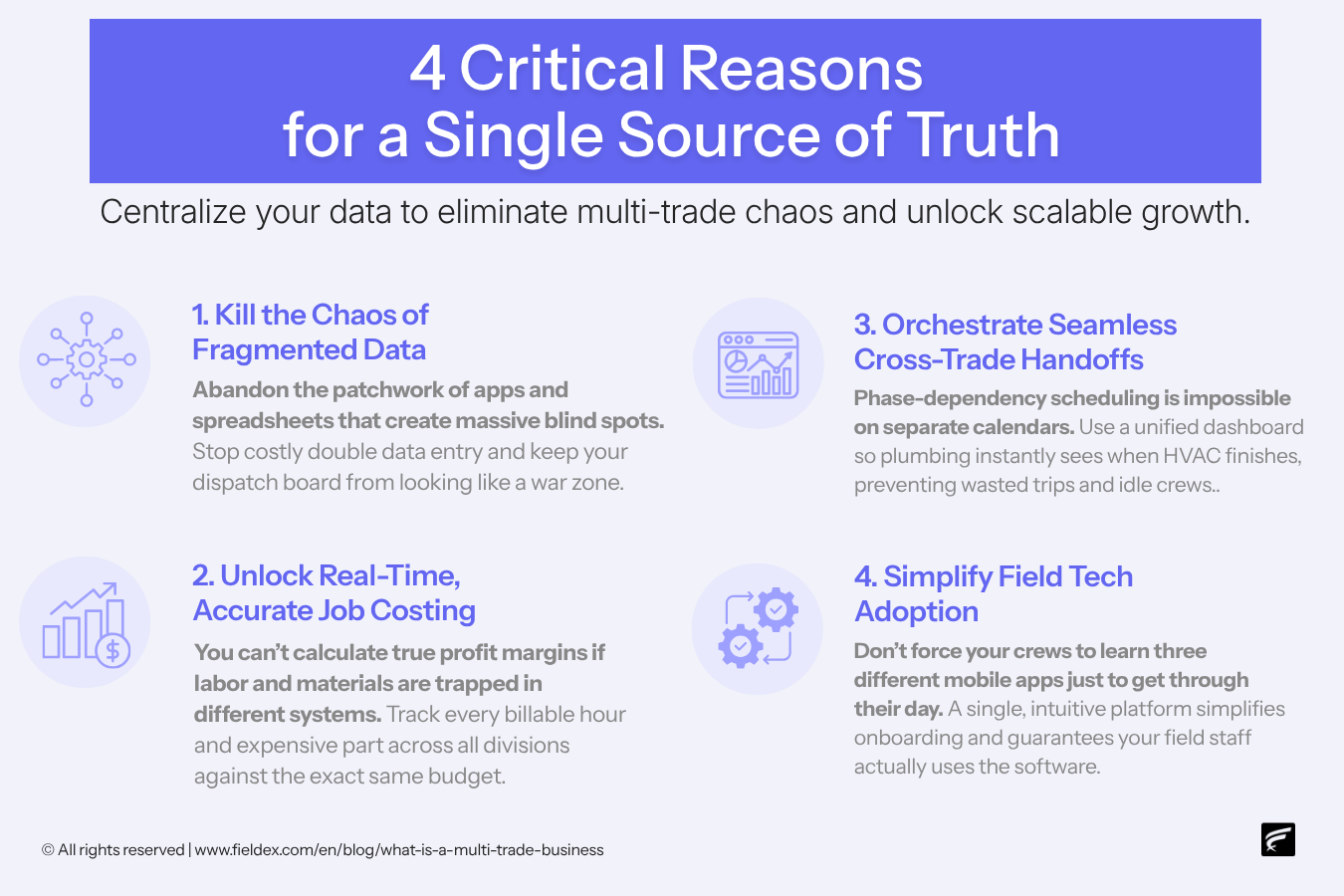 4 Critical Reasons for a Single Source of Truth

Centralize your data to eliminate multi-trade chaos and unlock scalable growth.

1. Kill the Chaos of Fragmented Data

Abandon the patchwork of apps and spreadsheets that create massive blind spots. Stop costly double data entry and keep your dispatch board from looking like a war zone.

2. Unlock Real-Time, Accurate Job Costing

You can't calculate true profit margins if labor and materials are trapped in different systems. Track every billable hour and expensive part across all divisions against the exact same budget.

3. Orchestrate Seamless Cross-Trade Handoffs

Phase-dependency scheduling is impossible on separate calendars. Use a unified dashboard so plumbing instantly sees when HVAC finishes, preventing wasted trips and idle crews..

4. Simplify Field Tech Adoption

Don't force your crews to learn three different mobile apps just to get through their day. A single, intuitive platform simplifies onboarding and guarantees your field staff actually uses the software.

© All rights reserved | www.fieldex.com/en/blog/what-is-a-multi-trade-business