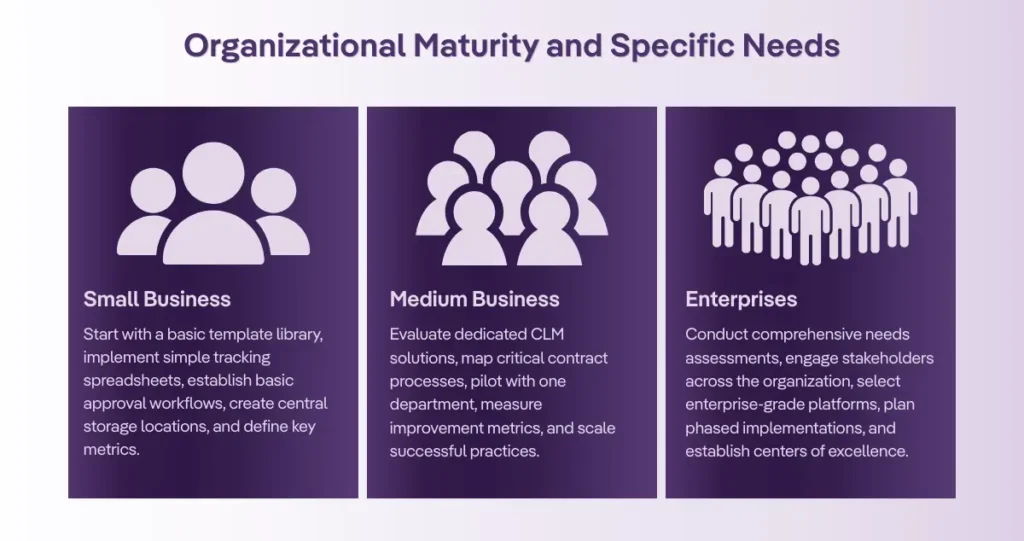 Organizational Maturity and Specific Needs

Small Business

Start with a basic template library, implement simple tracking spreadsheets, establish basic approval workflows, create central storage locations, and define key metrics.

Medium Business

Evaluate dedicated CLM solutions, map critical contract processes, pilot with one department, measure improvement metrics, and scale successful practices.

Enterprises

Conduct comprehensive needs assessments, engage stakeholders across the organization, select enterprise-grade platforms, plan phased implementations, and establish centers of excellence.