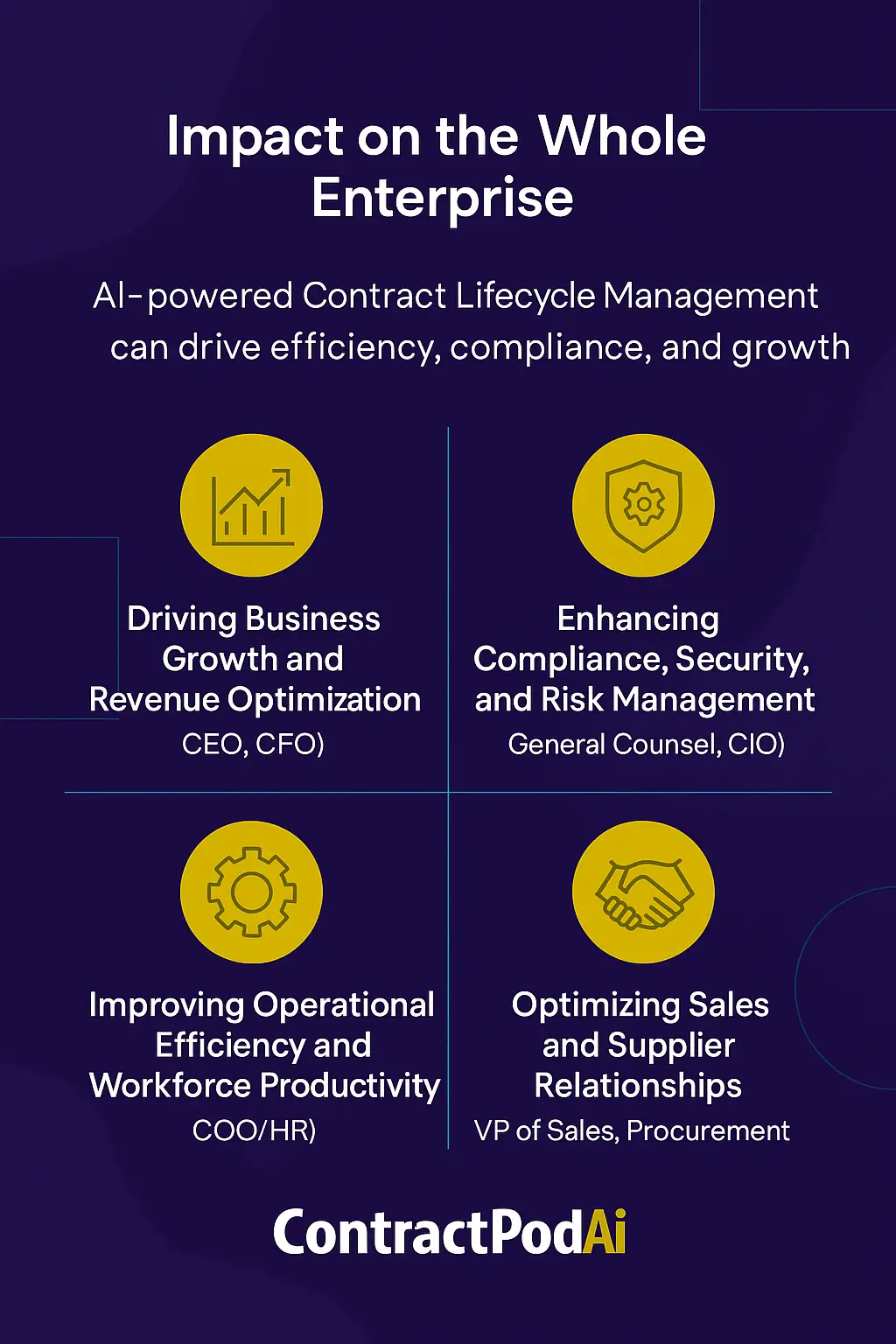 Impact on the Whole Enterprise

AI-powered Contract Lifecycle Management can drive efficiency, compliance, and growth

Driving Business Growth and Revenue Optimization
CEO, CFO)

Enhancing Compliance, Security, and Risk Management
General Counsel, CIO)

Improving Operational Efficiency and Workforce Productivity
COO/HR)

Optimizing Sales and Supplier Relationships
VP of Sales, Procurement

ContractPodAi