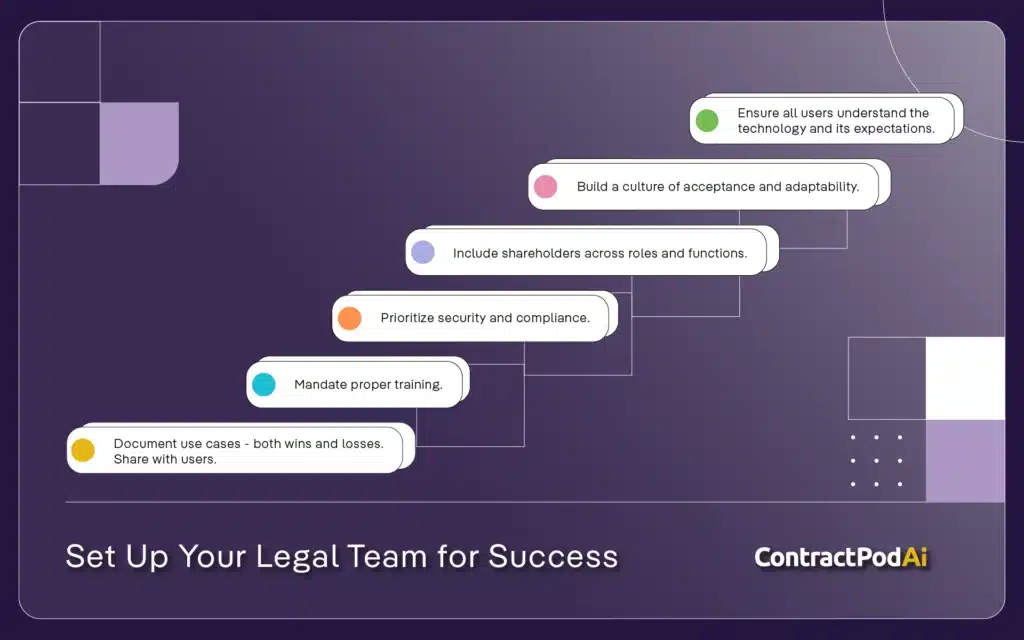 Ensure all users understand the technology and its expectations.

Build a culture of acceptance and adaptability.

Include shareholders across roles and functions.

Prioritize security and compliance.

Mandate proper training.

Document use cases - both wins and losses. Share with users.

Set Up Your Legal Team for Success

ContractPodAi