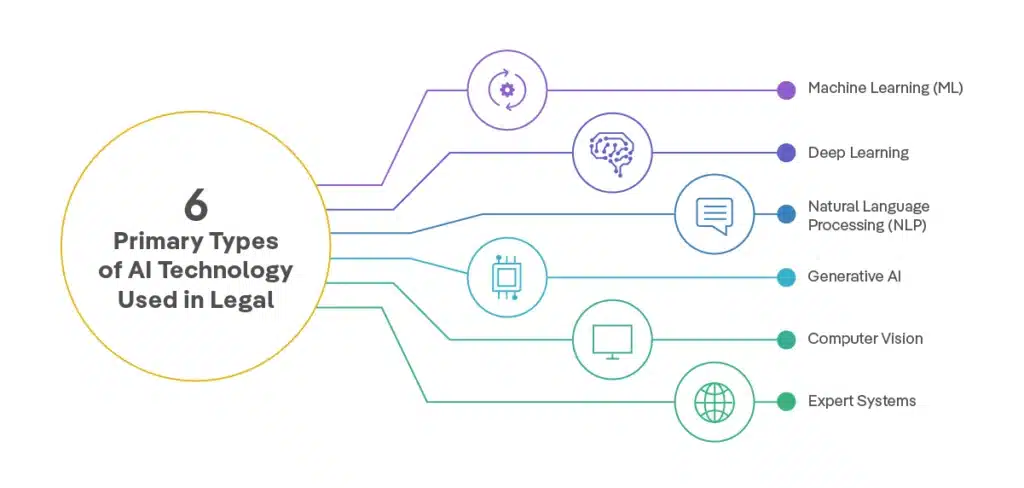 6
Primary Types of AI Technology Used in Legal

Machine Learning (ML)

Deep Learning

Natural Language Processing (NLP)

Generative AI

Computer Vision

Expert Systems