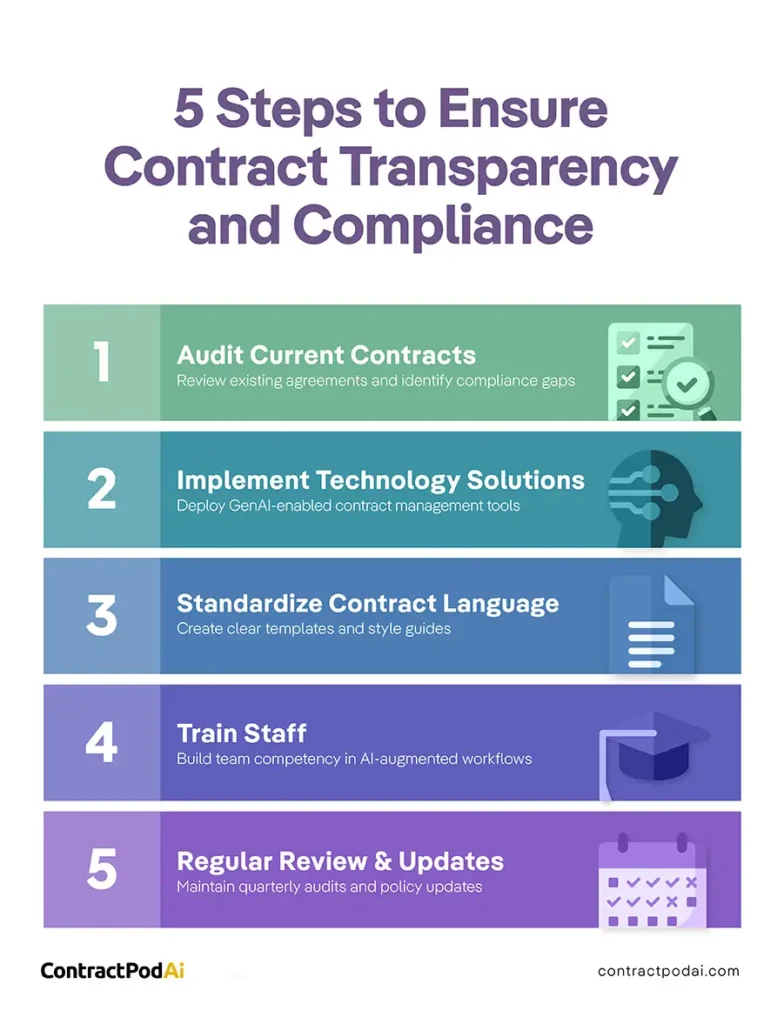 5 Steps to Ensure Contract Transparency and Compliance

1
Audit Current Contracts
Review existing agreements and identify compliance gaps

2
Implement Technology Solutions
Deploy GenAI-enabled contract management tools

3
Standardize Contract Language
Create clear templates and style guides

4
Train Staff
Build team competency in AI-augmented workflows

5
Regular Review & Updates
Maintain quarterly audits and policy updates

ContractPodAi
contractpodai.com