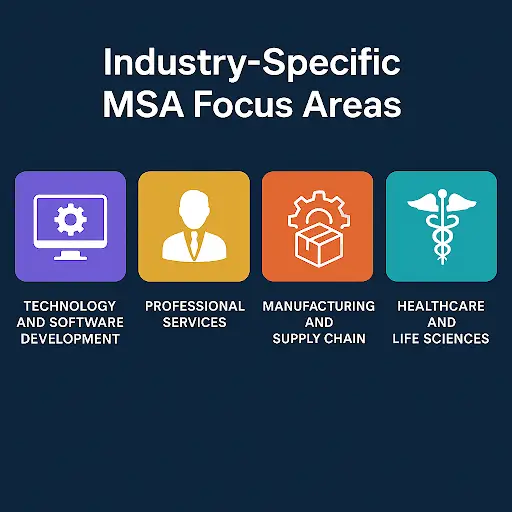 Industry-Specific MSA Focus Areas

TECHNOLOGY AND SOFTWARE DEVELOPMENT

PROFESSIONAL SERVICES

MANUFACTURING AND SUPPLY CHAIN

HEALTHCARE AND LIFE SCIENCES