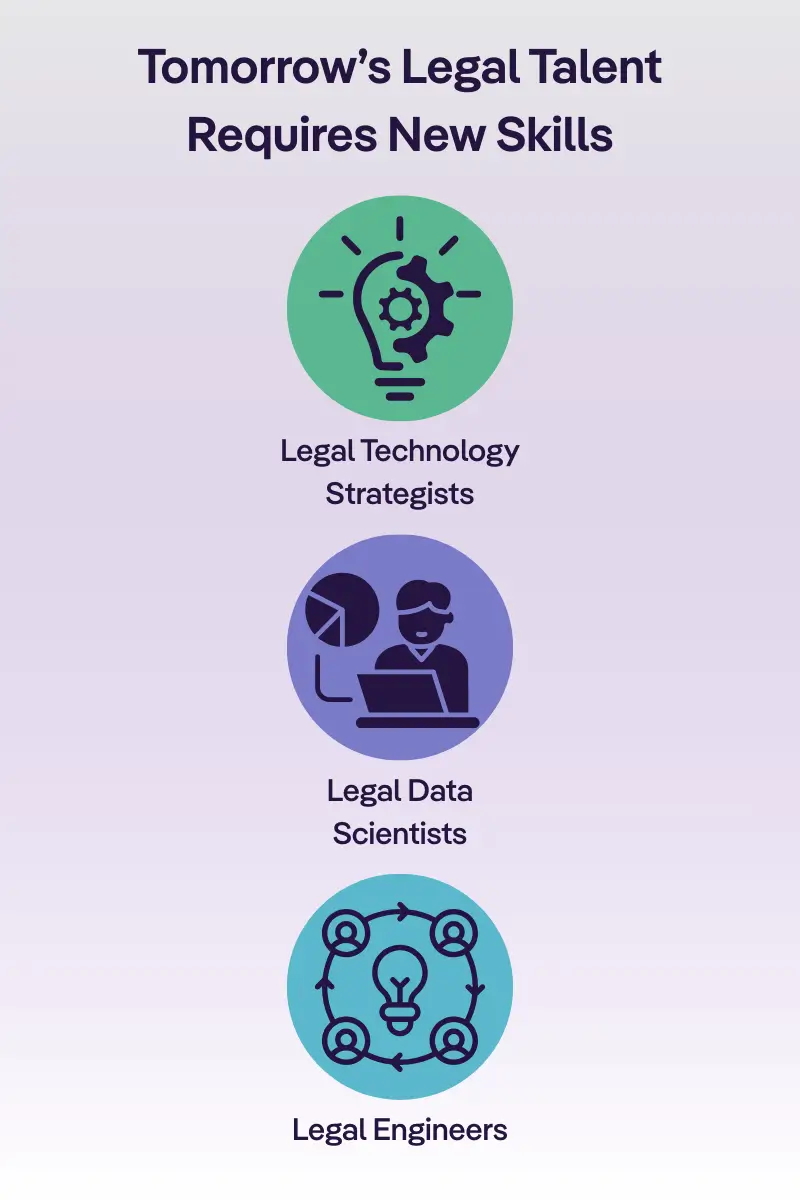 Tomorrow's Legal Talent Requires New Skills

Legal Technology Strategists

Legal Data Scientists

Legal Engineers