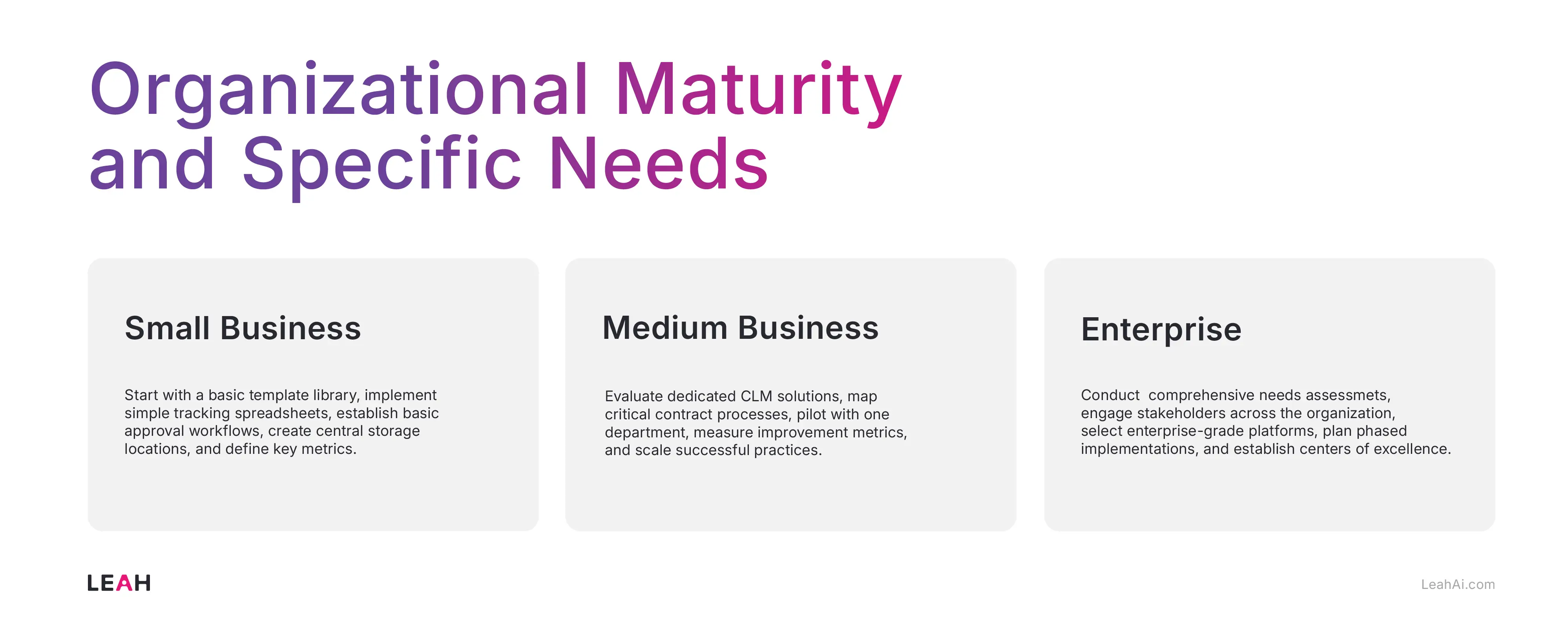 Organizational Maturity and Specific Needs

Small Business

Start with a basic template library, implement simple tracking spreadsheets, establish basic approval workflows, create central storage locations, and define key metrics.

Medium Business

Evaluate dedicated CLM solutions, map critical contract processes, pilot with one department, measure improvement metrics, and scale successful practices.

Enterprise

Conduct  comprehensive needs assessmets, engage stakeholders across the organization, select enterprise-grade platforms, plan phased implementations, and establish centers of excellence.

LEAH

LeahAi.com