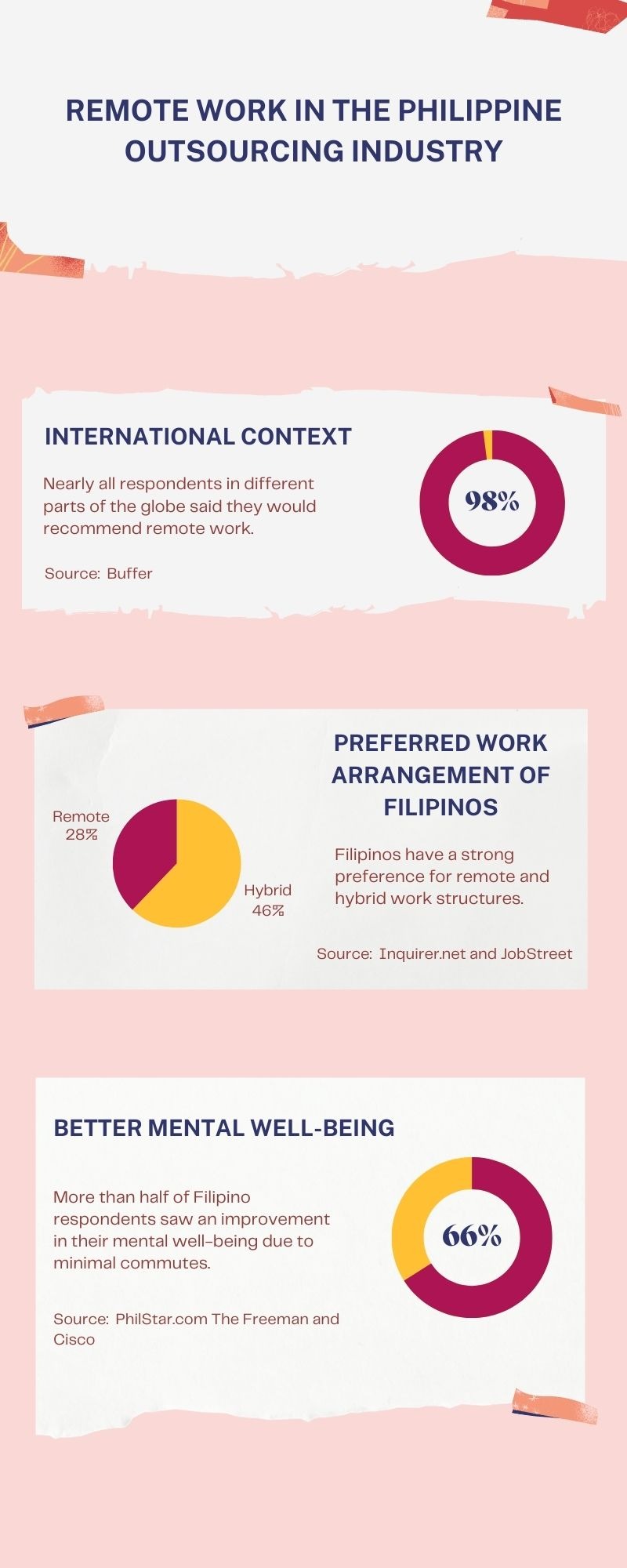 REMOTE WORK IN THE PHILIPPINE OUTSOURCING INDUSTRY

INTERNATIONAL CONTEXT

Nearly all respondents in different parts of the globe said they would recommend remote work.

Source: Buffer

98%

PREFERRED WORK ARRANGEMENT OF FILIPINOS

Remote 28%

Hybrid 46%

Filipinos have a strong preference for remote and hybrid work structures.

Source: Inquirer.net and JobStreet

BETTER MENTAL WELL-BEING

More than half of Filipino respondents saw an improvement in their mental well-being due to minimal commutes.

Source: PhilStar.com The Freeman and Cisco

66%