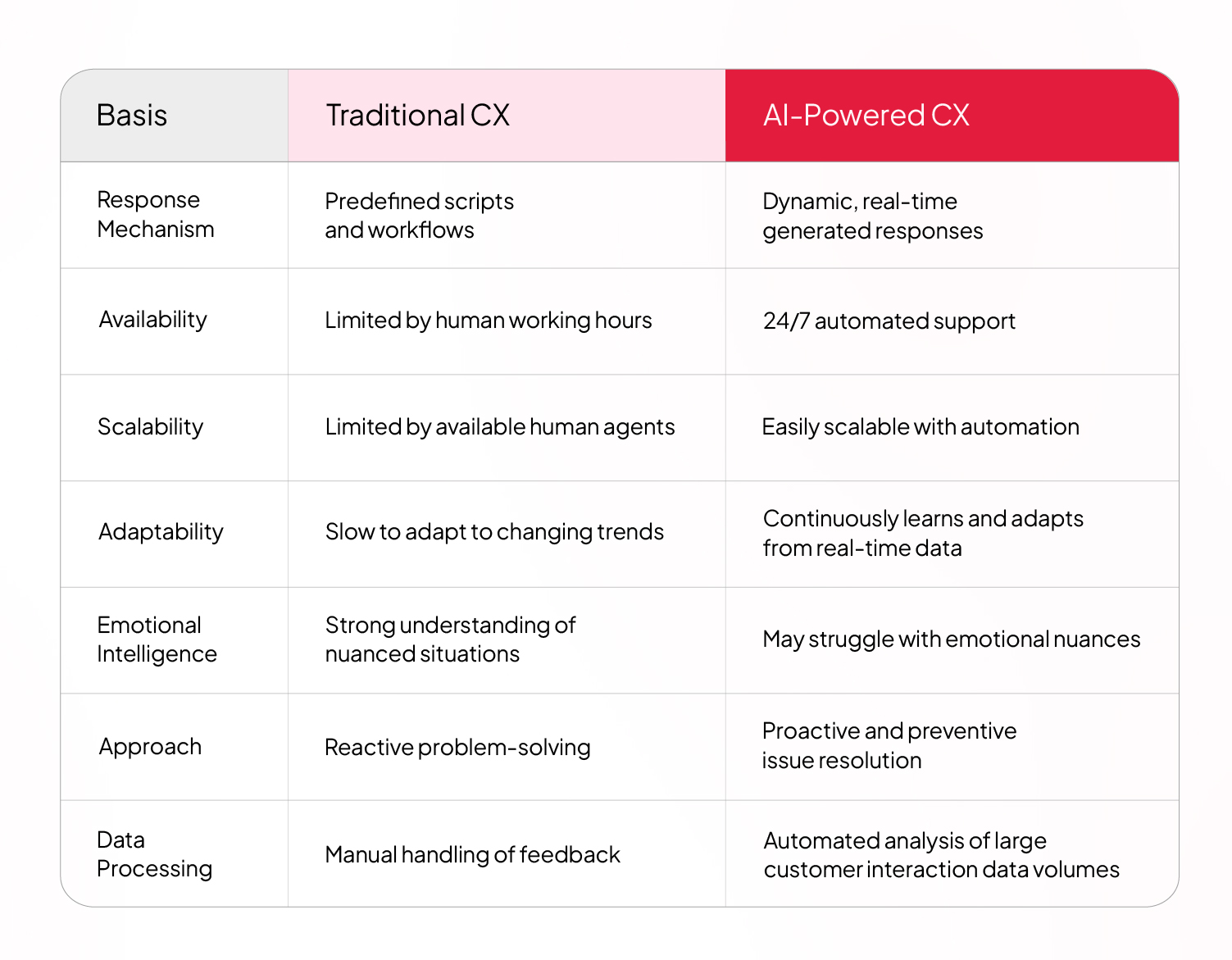 | Basis | Traditional CX | AI-Powered CX |
|---|---|---|
| Response Mechanism | Predefined scripts and workflows | Dynamic, real-time generated responses |
| Availability | Limited by human working hours | 24/7 automated support |
| Scalability | Limited by available human agents | Easily scalable with automation |
| Adaptability | Slow to adapt to changing trends | Continuously learns and adapts from real-time data |
| Emotional Intelligence | Strong understanding of nuanced situations | May struggle with emotional nuances |
| Approach | Reactive problem-solving | Proactive and preventive issue resolution |
| Data Processing | Manual handling of feedback | Automated analysis of large customer interaction data volumes |