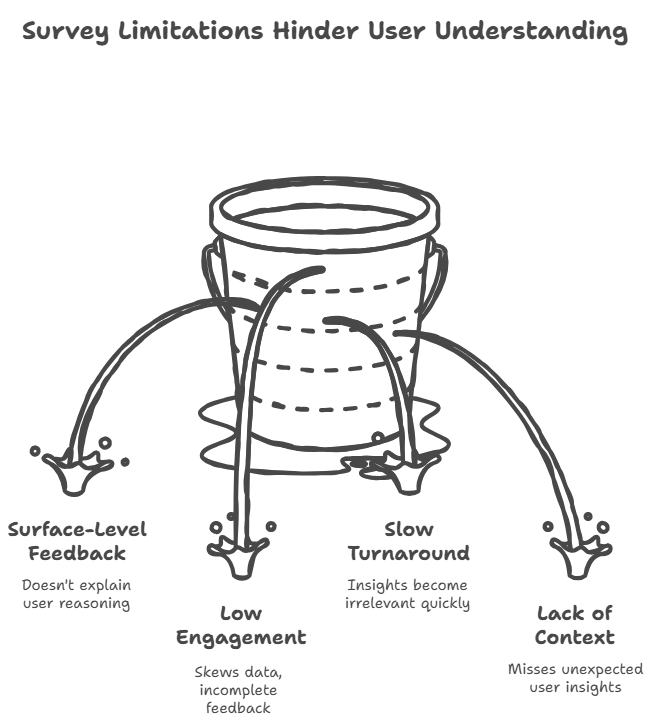 Survey Limitations Hinder User Understanding

Surface-Level Feedback

Doesn't explain user reasoning

Low Engagement

Skews data, incomplete feedback

Slow Turnaround

Insights become irrelevant quickly

Lack of Context

Misses unexpected user insights