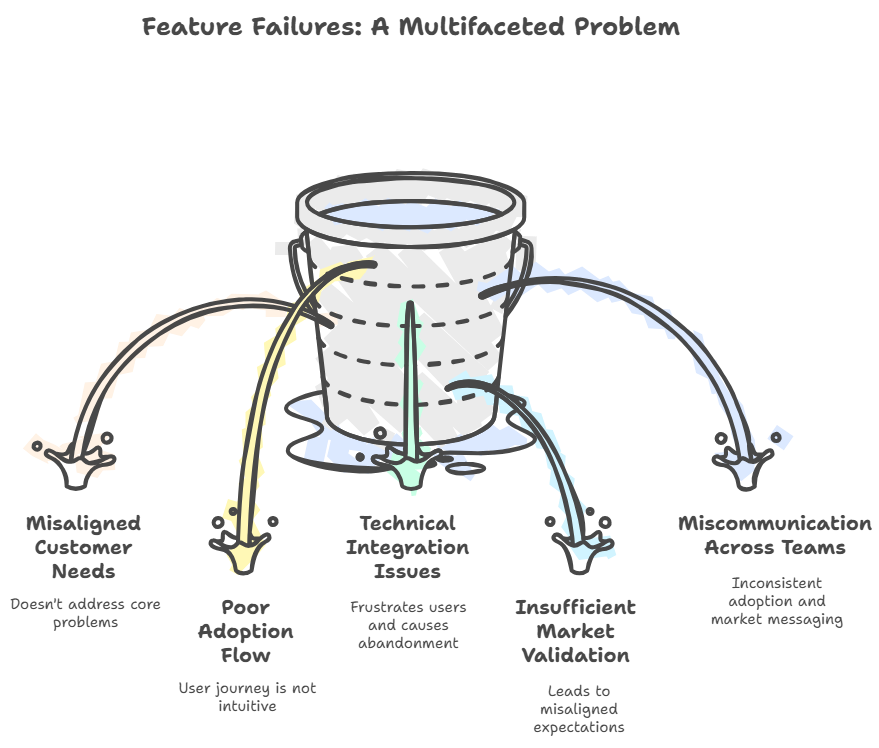 Feature Failures: A Multifaceted Problem

Misaligned Customer Needs

Doesn't address core problems

Poor Adoption Flow

User journey is not intuitive

Technical Integration Issues

Frustrates users and causes abandonment

Insufficient Market Validation

Leads to misaligned expectations

Miscommunication Across Teams

Inconsistent adoption and market messaging