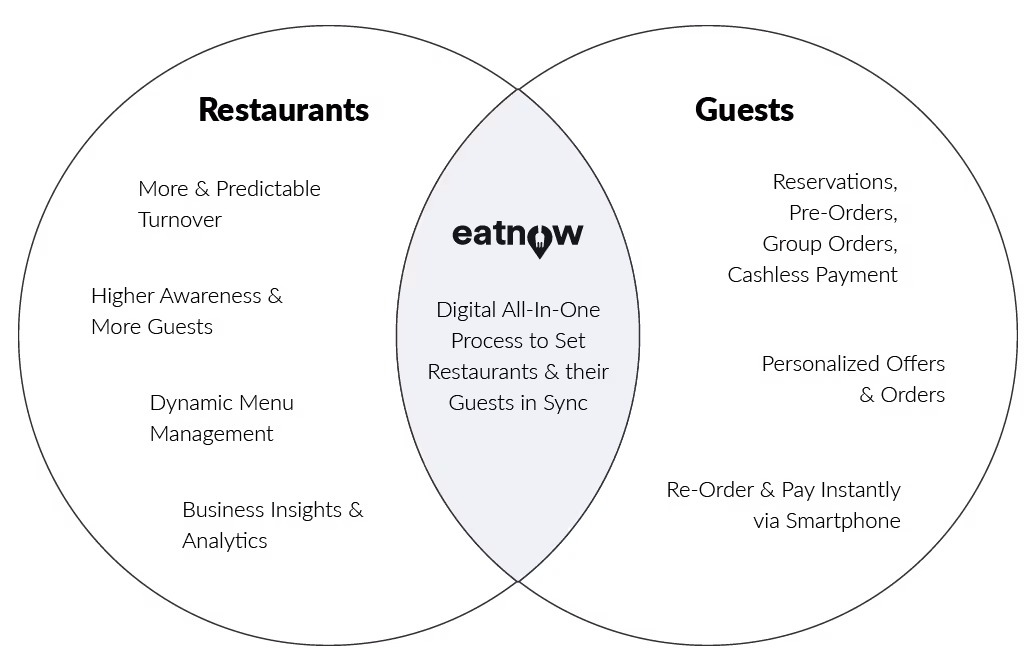 Restaurants

More & Predictable Turnover

Higher Awareness & More Guests

Dynamic Menu Management

Business Insights & Analytics

eatnow

Digital All-In-One Process to Set Restaurants & their Guests in Sync

Guests

Reservations, Pre-Orders, Group Orders, Cashless Payment

Personalized Offers & Orders

Re-Order & Pay Instantly via Smartphone