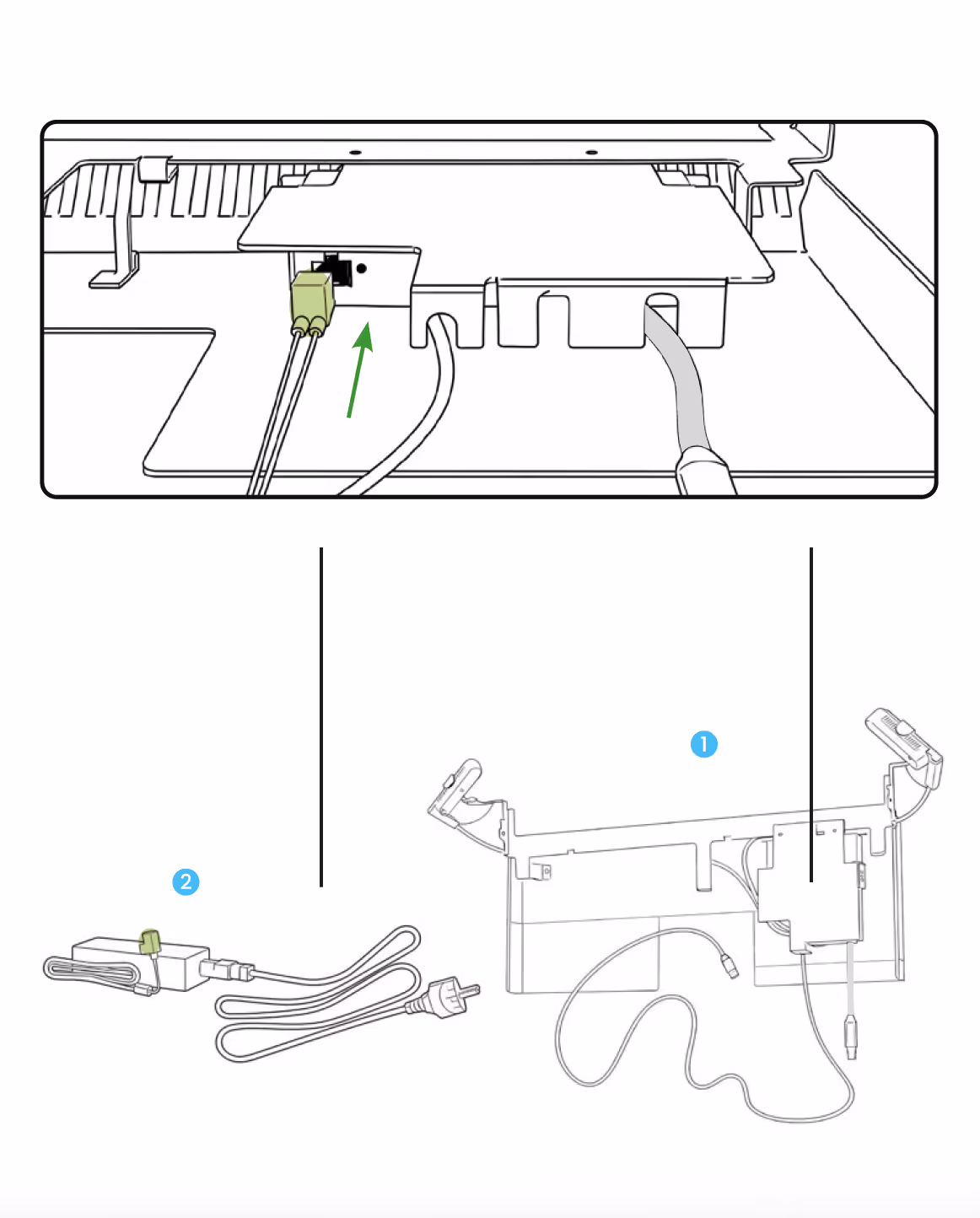 1

2