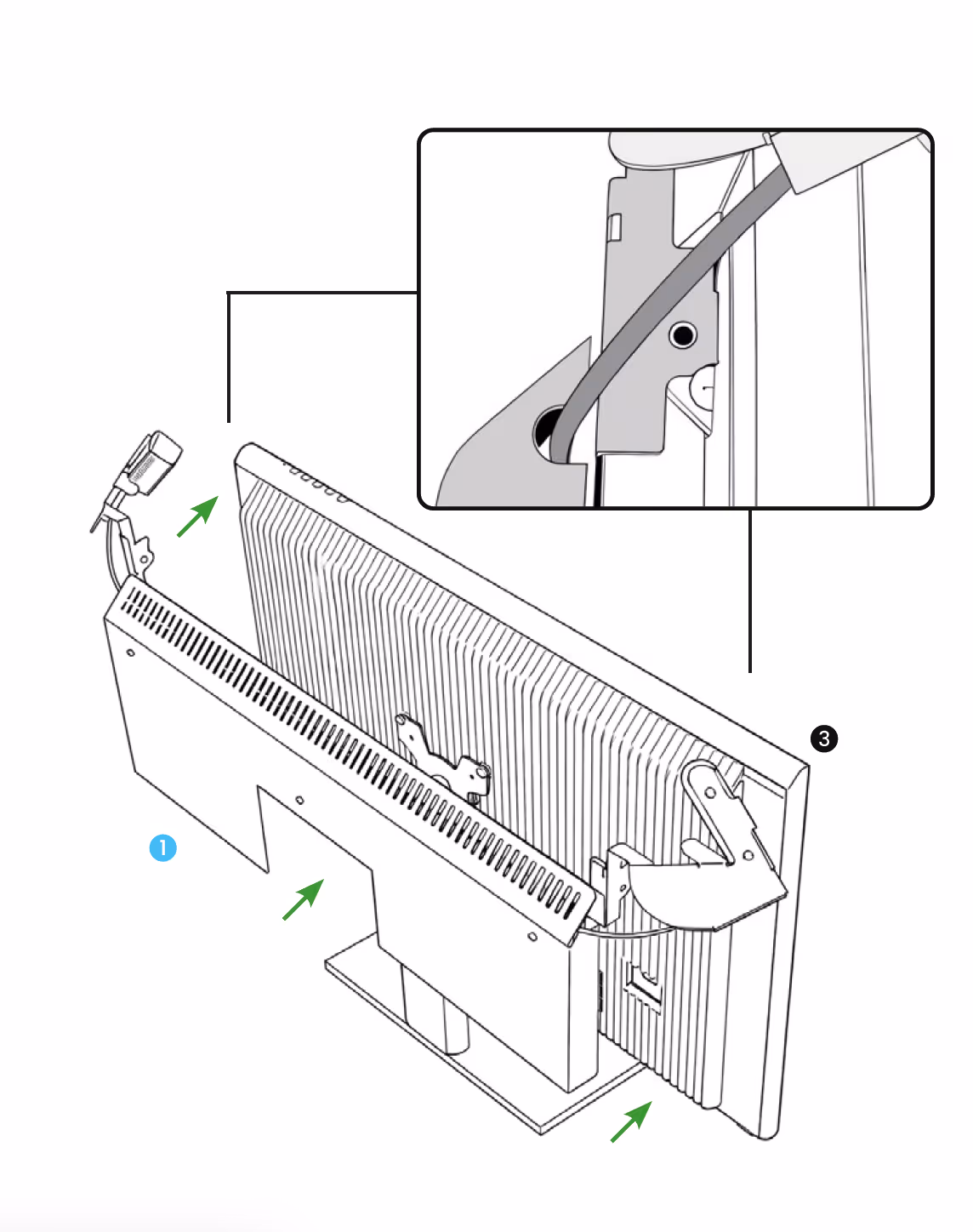 3
1