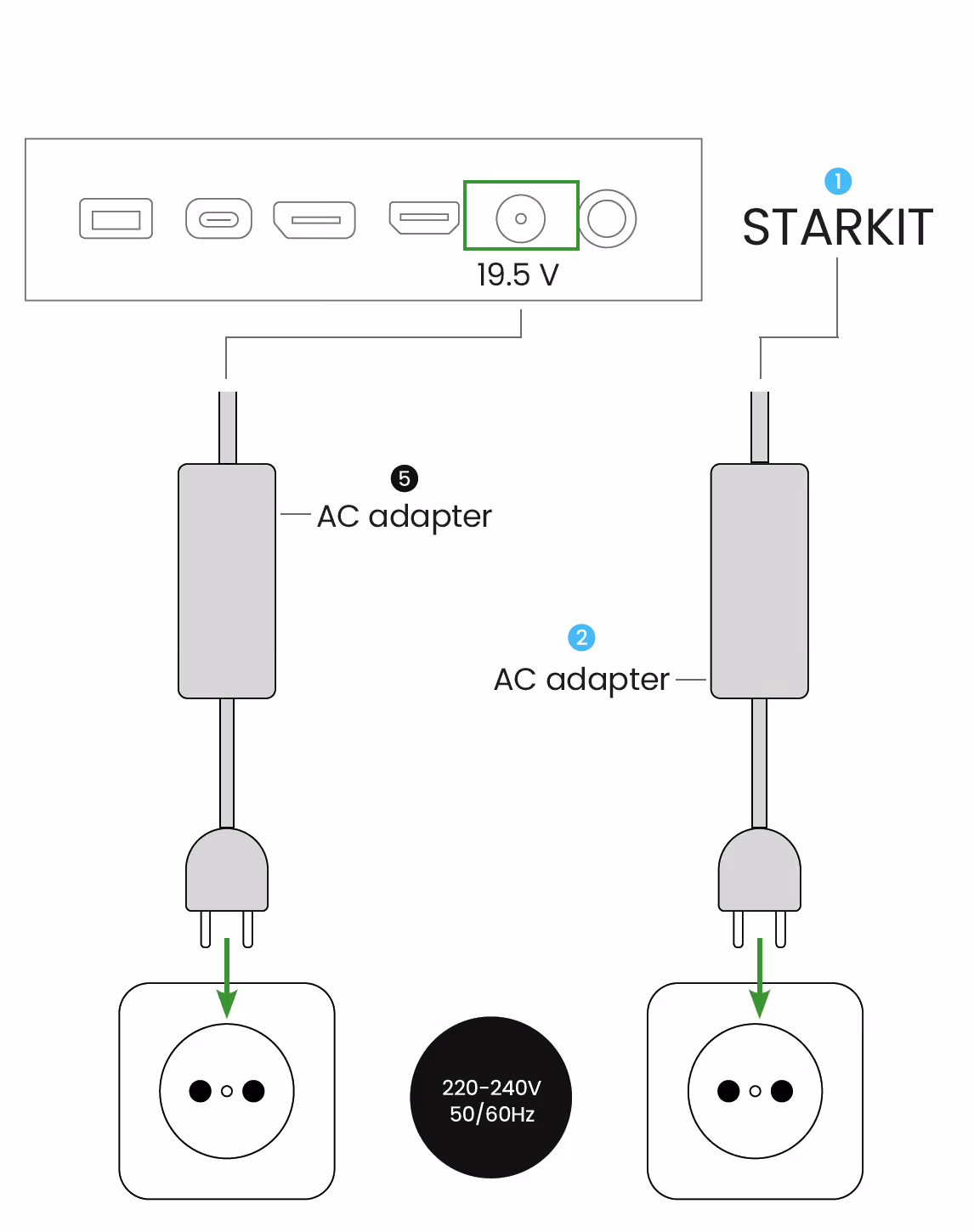 19.5 V

1
STARKIT

5
AC adapter

2
AC adapter

220-240V
50/60Hz